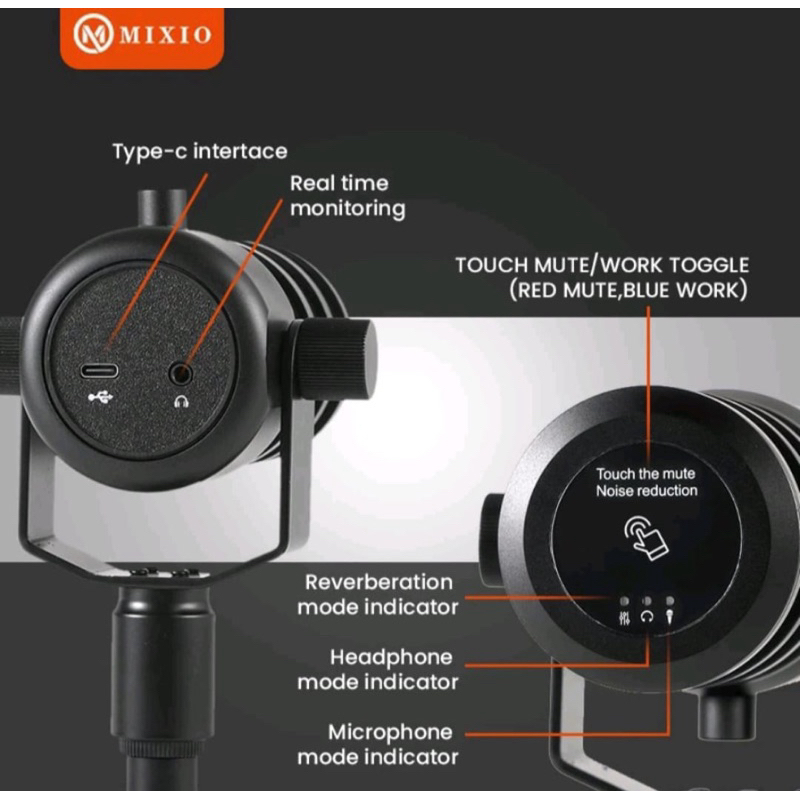 MIXIO

Type-c intertace

Real time monitoring

TOUCH MUTE/WORK TOGGLE (RED MUTE,BLUE WORK)

Touch the mute
Noise reduction

Reverberation mode indicator

Headphone mode indicator

Microphone mode indicator