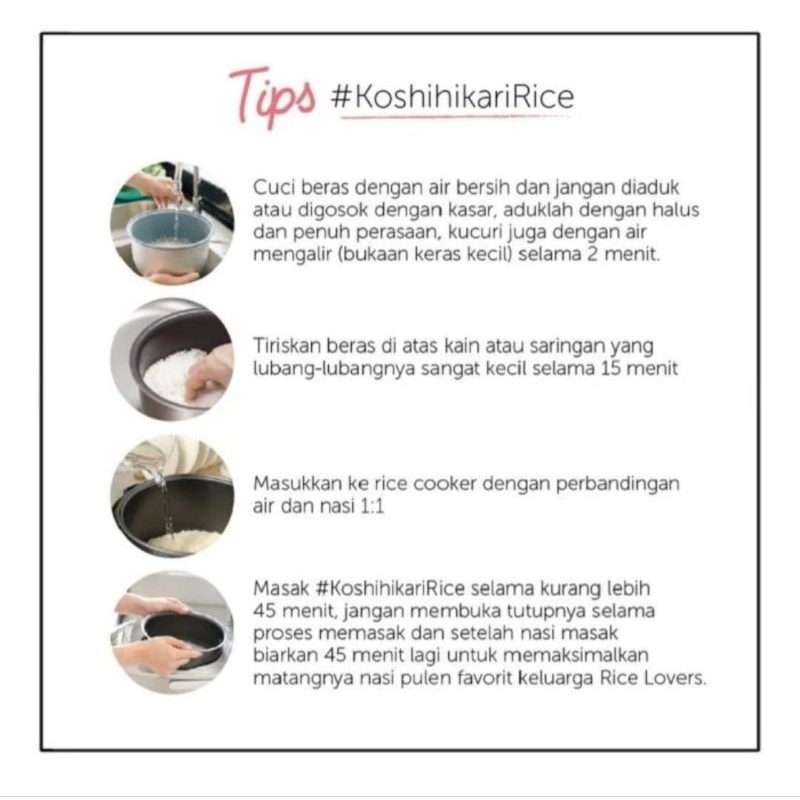 Tips #KoshihikariRice

Cuci beras dengan air bersih dan jangan diaduk atau digosok dengan kasar, aduklah dengan halus dan penuh perasaan, kucuri juga dengan air mengalir (bukaan keras kecil) selama 2 menit.

Tiriskan beras di atas kain atau saringan yang lubang-lubangnya sangat kecil selama 15 menit

Masukkan ke rice cooker dengan perbandingan air dan nasi 1:1

Masak #KoshihikariRice selama kurang lebih 45 menit, jangan membuka tutupnya selama proses memasak dan setelah nasi masak biarkan 45 menit lagi untuk memaksimalkan matangnya nasi pulen favorit keluarga Rice Lovers.