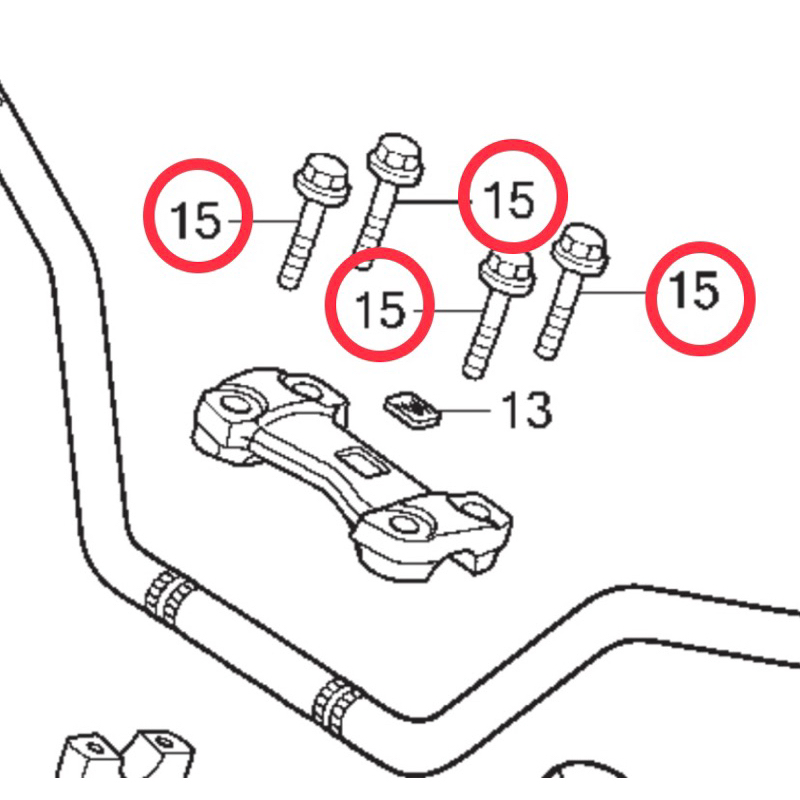 15
15
15
15
13