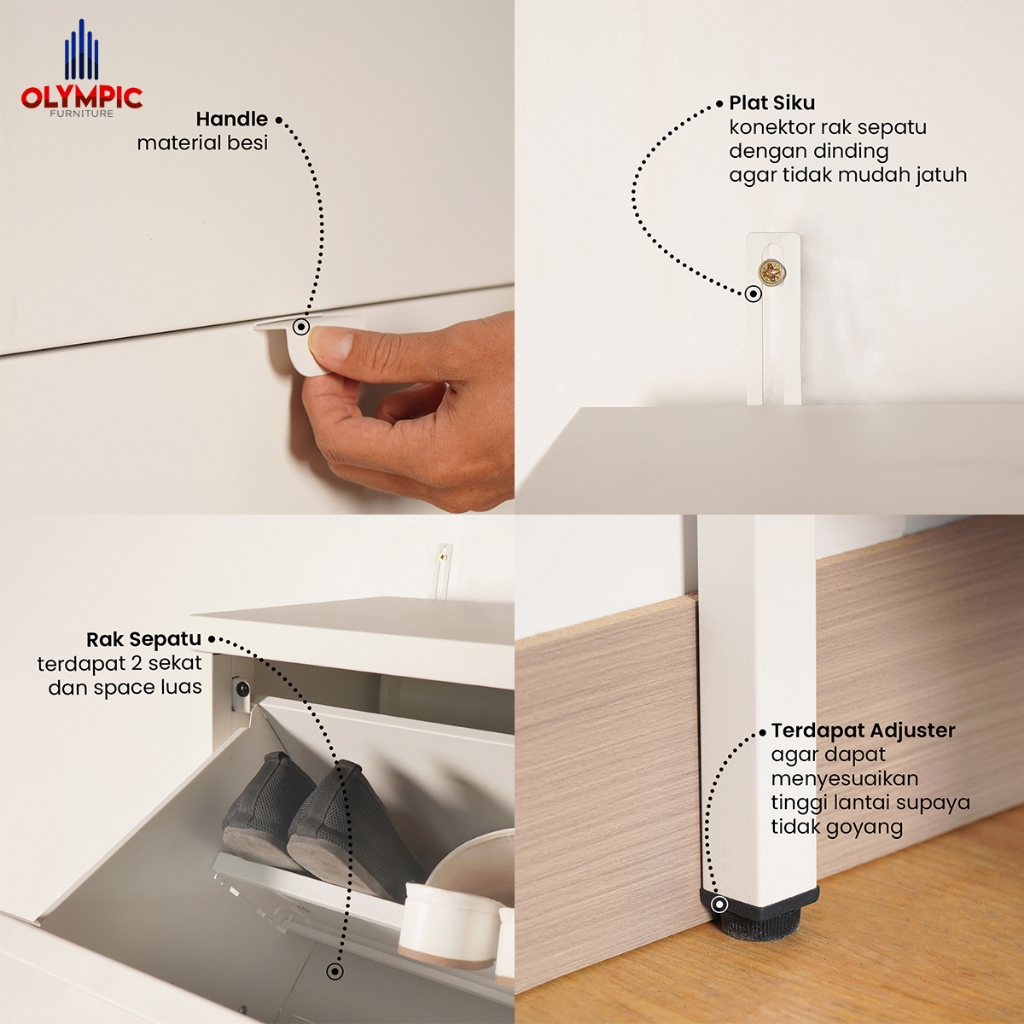 OLYMPIC
FURNITURE

Handle
material besi

Plat Siku
konektor rak sepatu dengan dinding agar tidak mudah jatuh

Rak Sepatu
terdapat 2 sekat dan space luas

Terdapat Adjuster
agar dapat menyesuaikan tinggi lantai supaya tidak goyang