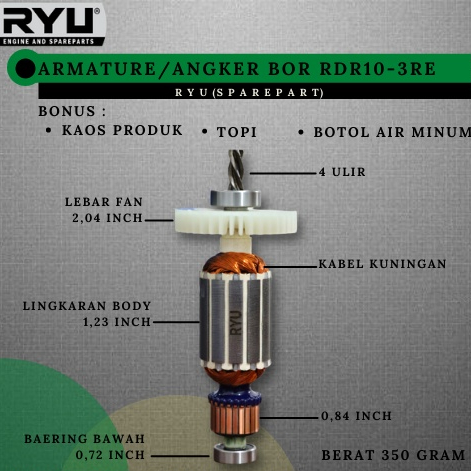 RYU®
ENGINE AND SPAREPARTS

ARMATURE/ANGKER BOR RDR10-3RE

RYU(SPAREPART)

BONUS :
• KAOS PRODUK • TOPI • BOTOL AIR MINUM

4 ULIR

LEBAR FAN
2,04 INCH

KABEL KUNINGAN

LINGKARAN BODY
1,23 INCH

RYU

0,84 INCH

BAERING BAWAH
0,72 INCH

BERAT 350 GRAM