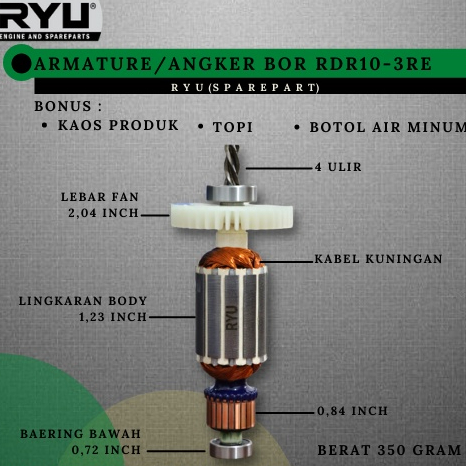 RYU®
ENGINE AND SPAREPARTS

ARMATURE/ANGKER BOR RDR10-3RE

RYU(SPAREPART)

BONUS :
• KAOS PRODUK • TOPI • BOTOL AIR MINUM

4 ULIR

LEBAR FAN
2,04 INCH

KABEL KUNINGAN

LINGKARAN BODY
1,23 INCH

RYU

0,84 INCH

BAERING BAWAH
0,72 INCH

BERAT 350 GRAM