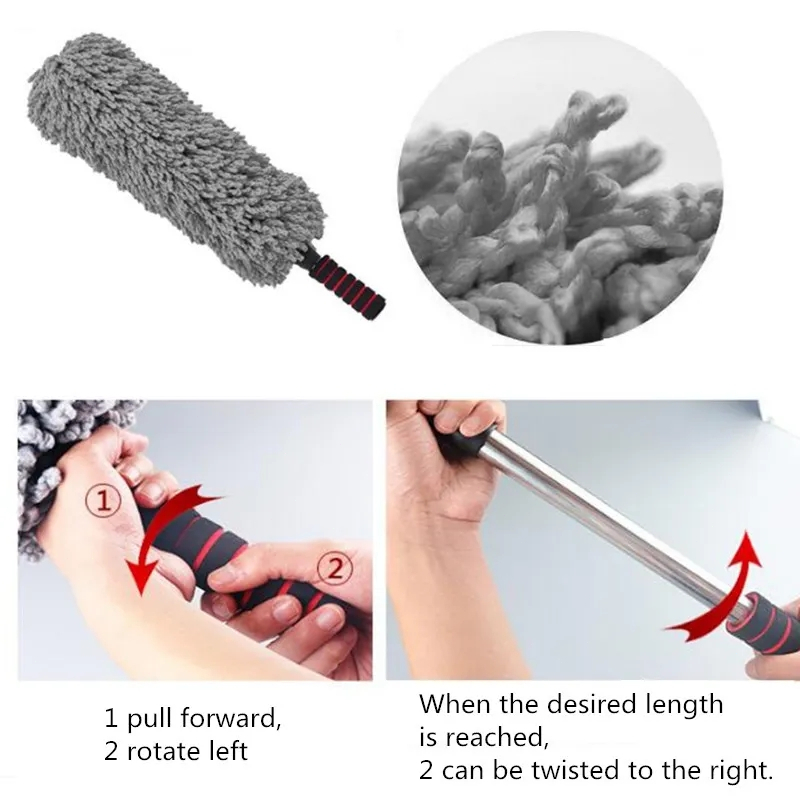 ①
②

1 pull forward,
2 rotate left

When the desired length is reached,
2 can be twisted to the right.