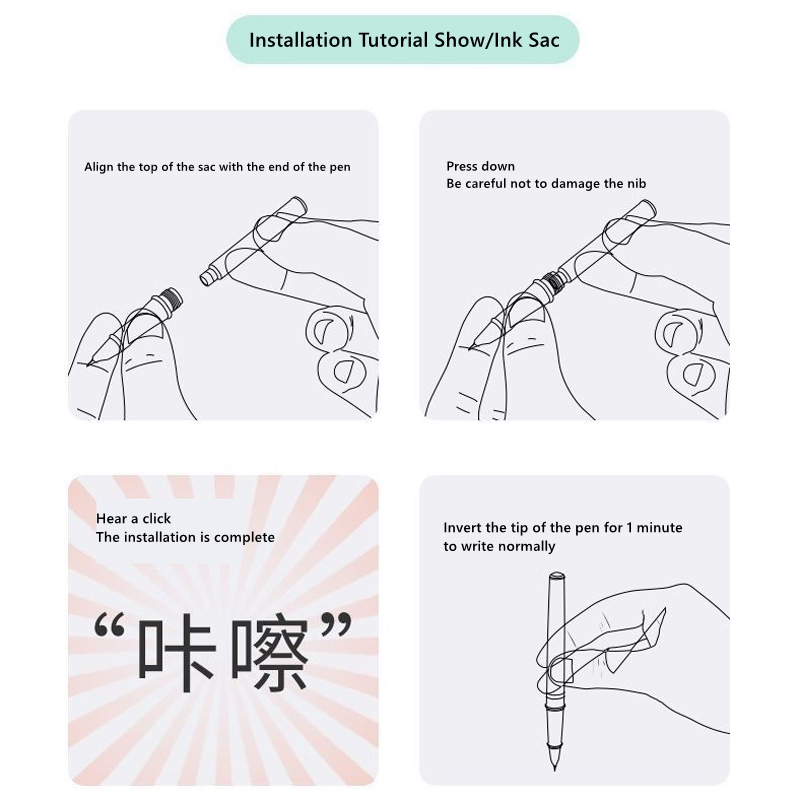 Installation Tutorial Show/Ink Sac

Align the top of the sac with the end of the pen

Press down
Be careful not to damage the nib

Hear a click
The installation is complete

“咔嚓”

Invert the tip of the pen for 1 minute to write normally