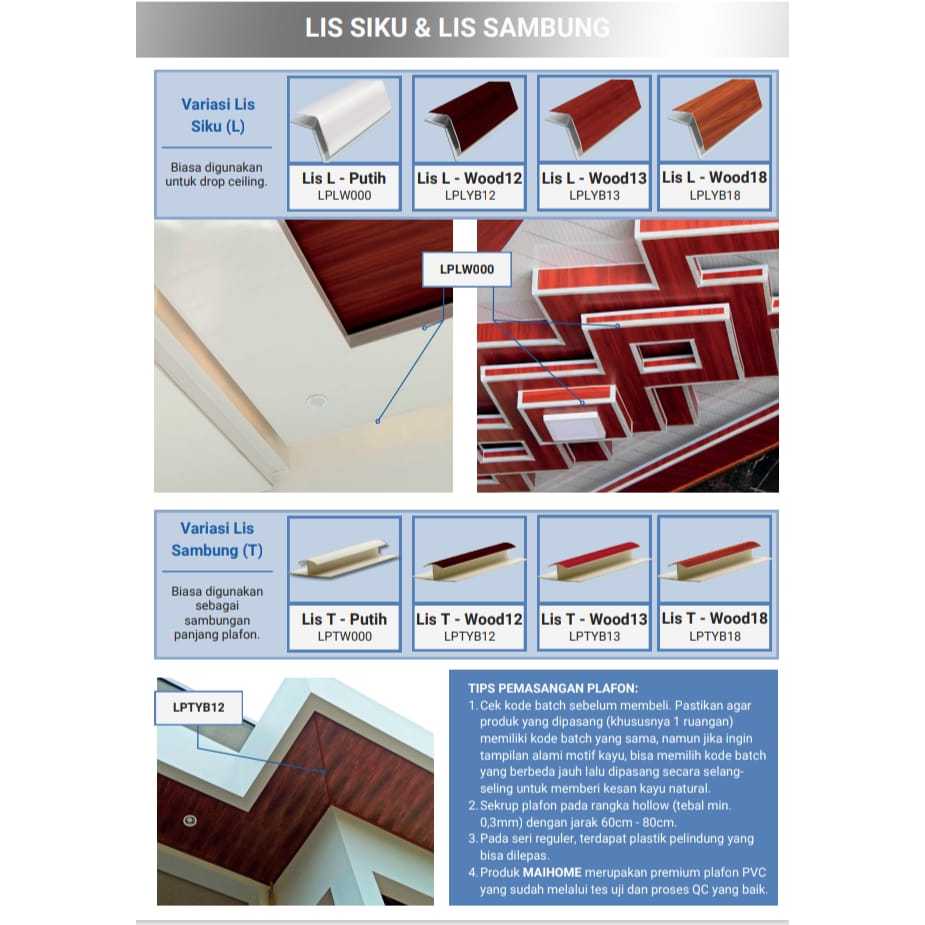 LIS SIKU & LIS SAMBUNG

Variasi Lis Siku (L)

Biasa digunakan untuk drop ceiling.

Lis L - Putih
LPLW000

Lis L - Wood12
LPLYB12

Lis L - Wood13
LPLYB13

Lis L - Wood18
LPLYB18

LPLW000

Variasi Lis Sambung (T)

Biasa digunakan sebagai sambungan panjang plafon.

Lis T - Putih
LPTW000

Lis T - Wood12
LPTYB12

Lis T - Wood13
LPTYB13

Lis T - Wood18
LPTYB18

LPTYB12

TIPS PEMASANGAN PLAFON:
1. Cek kode batch sebelum membeli. Pastikan agar produk yang dipasang (khususnya 1 ruangan) memiliki kode batch yang sama, namun jika ingin tampilan alami motif kayu, bisa memilih kode batch yang berbeda jauh lalu dipasang secara selang-seling untuk memberi kesan kayu natural.
2. Sekrup plafon pada rangka hollow (tebal min. 0,3mm) dengan jarak 60cm - 80cm.
3. Pada seri reguler, terdapat plastik pelindung yang bisa dilepas.
4. Produk MAIHOME merupakan premium plafon PVC yang sudah melalui tes uji dan proses QC yang baik.