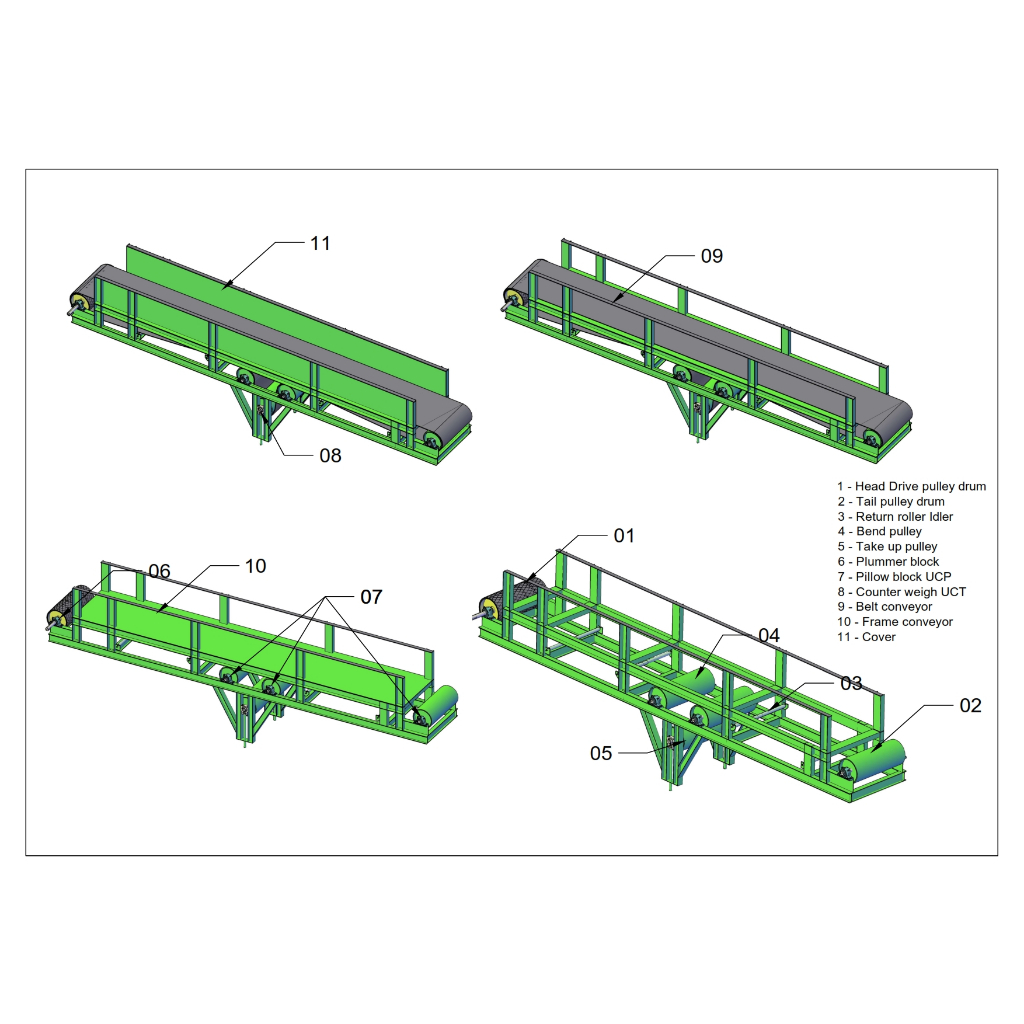 11

08

09

1 - Head Drive pulley drum
2 - Tail pulley drum
3 - Return roller Idler
4 - Bend pulley
5 - Take up pulley
6 - Plummer block
7 - Pillow block UCP
8 - Counter weigh UCT
9 - Belt conveyor
10 - Frame conveyor
11 - Cover

06

10

07

01

04

03

02

05