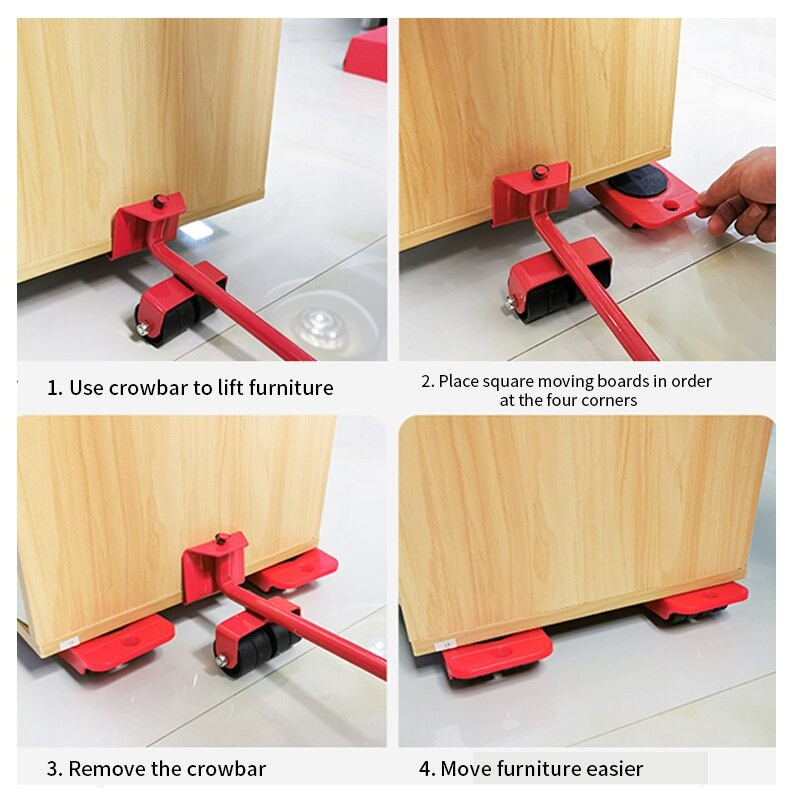 1. Use crowbar to lift furniture

2. Place square moving boards in order at the four corners

3. Remove the crowbar

4. Move furniture easier