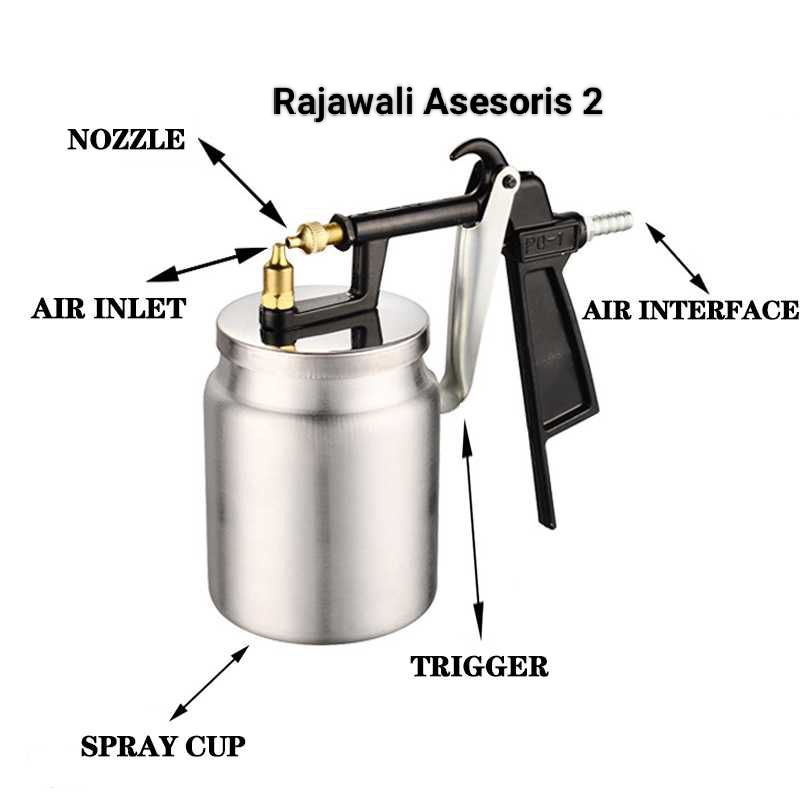 Rajawali Asesoris 2

NOZZLE

AIR INLET

PQ-1

AIR INTERFACE

TRIGGER

SPRAY CUP