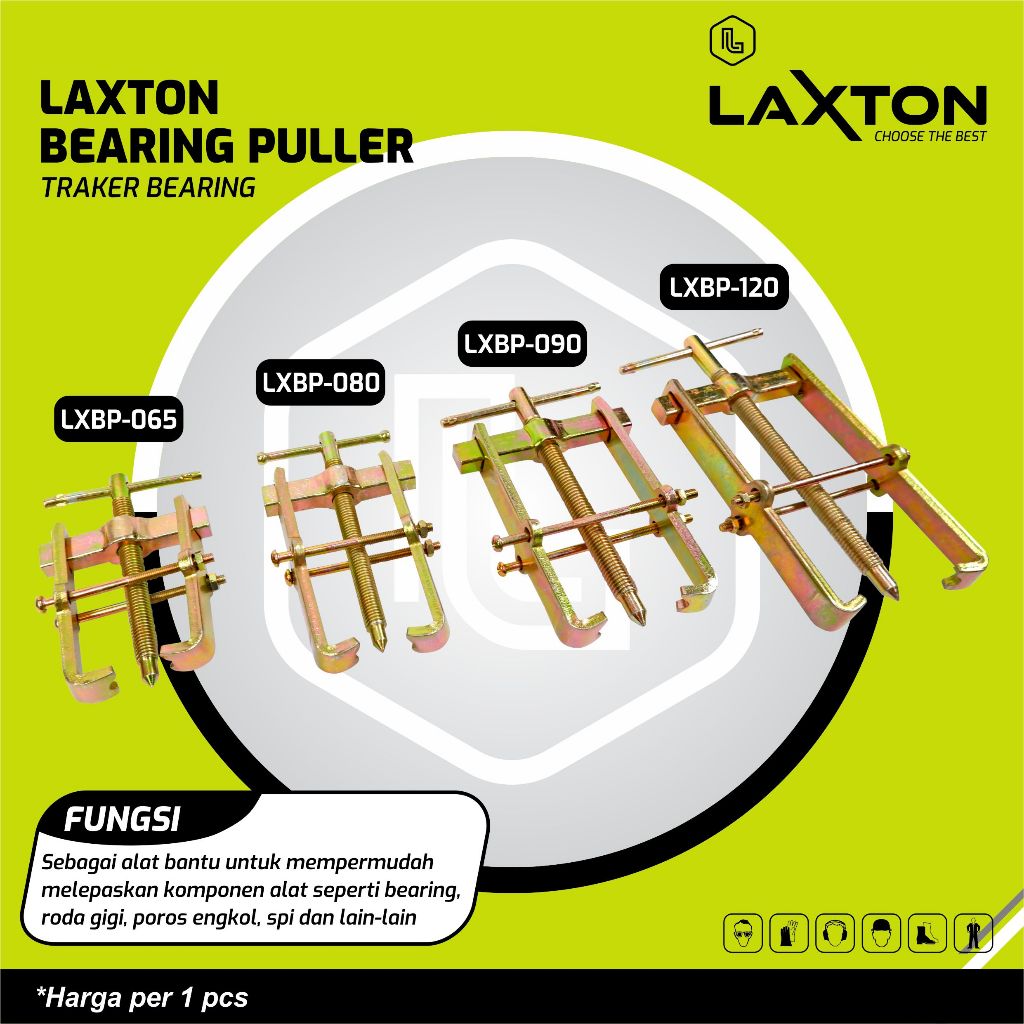 LAXTON
BEARING PULLER
TRAKER BEARING

LAXTON
CHOOSE THE BEST

LXBP-065

LXBP-080

LXBP-090

LXBP-120

FUNGSI

Sebagai alat bantu untuk mempermudah melepaskan komponen alat seperti bearing, roda gigi, poros engkol, spi dan lain-lain

*Harga per 1 pcs