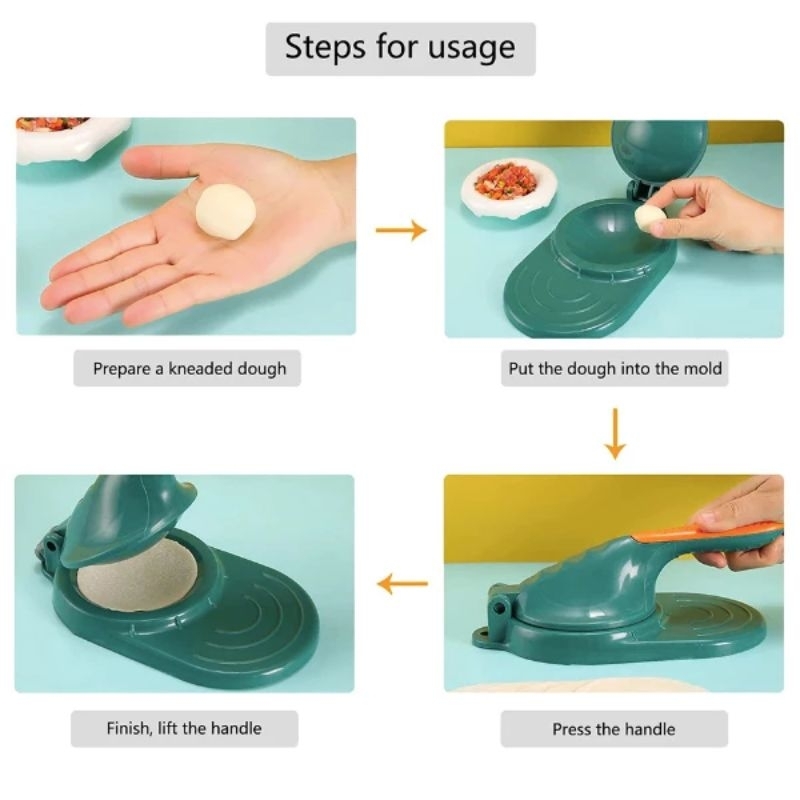 Steps for usage

Prepare a kneaded dough

Put the dough into the mold

Press the handle

Finish, lift the handle