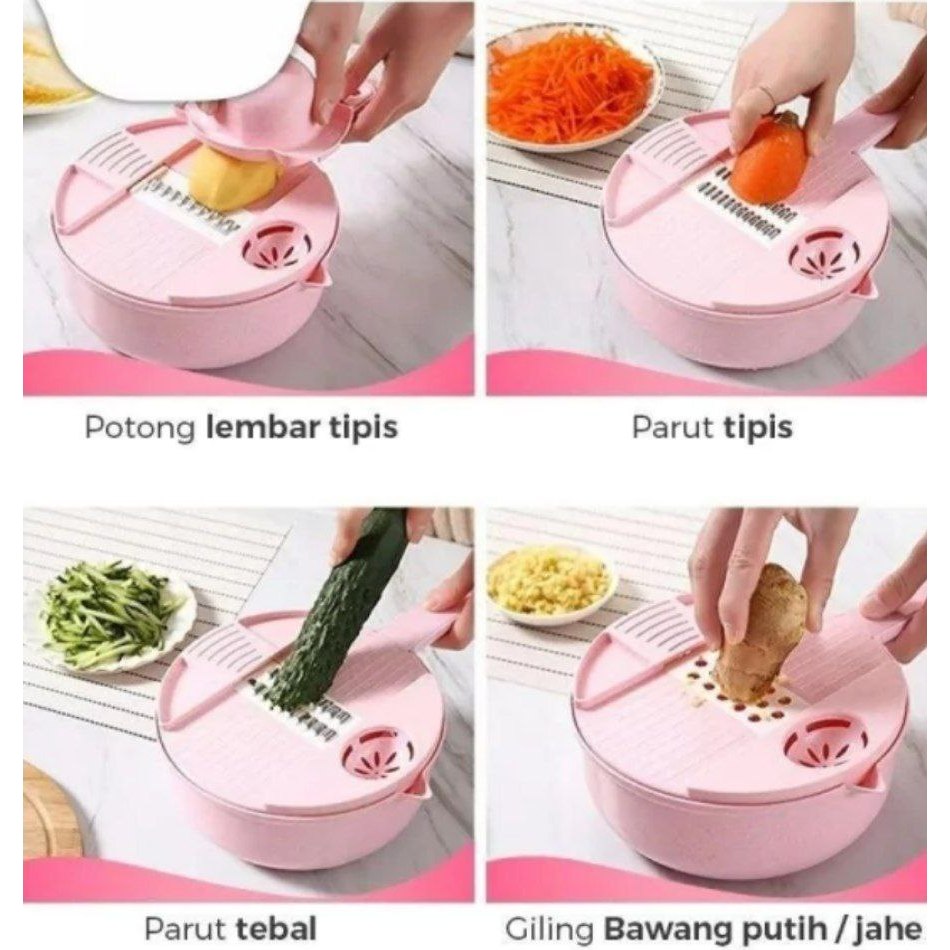 Potong lembar tipis

Parut tipis

Parut tebal

Giling Bawang putih / jahe