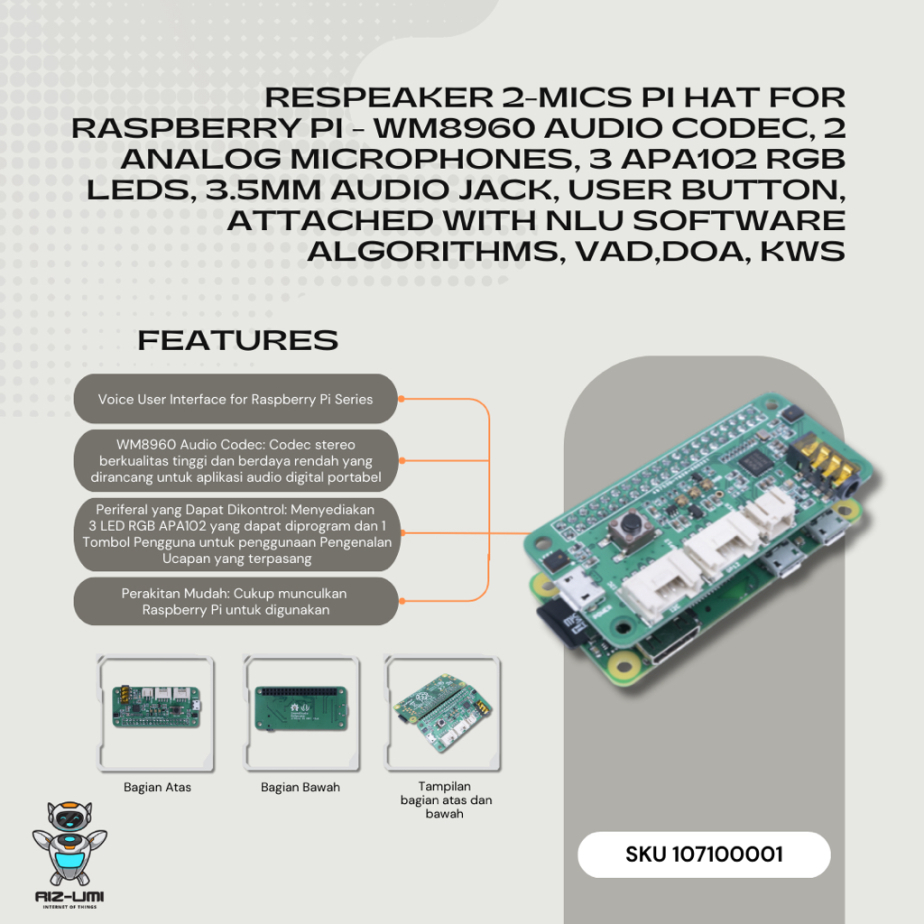 RESPEAKER 2-MICS PI HAT FOR RASPBERRY PI - WM8960 AUDIO CODEC, 2 ANALOG MICROPHONES, 3 APA102 RGB LEDS, 3.5MM AUDIO JACK, USER BUTTON, ATTACHED WITH NLU SOFTWARE ALGORITHMS, VAD,DOA, KWS

FEATURES

Voice User Interface for Raspberry Pi Series

WM8960 Audio Codec: Codec stereo berkualitas tinggi dan berdaya rendah yang dirancang untuk aplikasi audio digital portabel

Periferal yang Dapat Dikontrol: Menyediakan 3 LED RGB APA102 yang dapat diprogram dan 1 Tombol Pengguna untuk penggunaan Pengenalan Ucapan yang terpasang

Perakitan Mudah: Cukup munculkan Raspberry Pi untuk digunakan

Bagian Atas

Bagian Bawah

Tampilan bagian atas dan bawah

SKU 107100001

AIZ-UMI
INTERNET OF THINGS