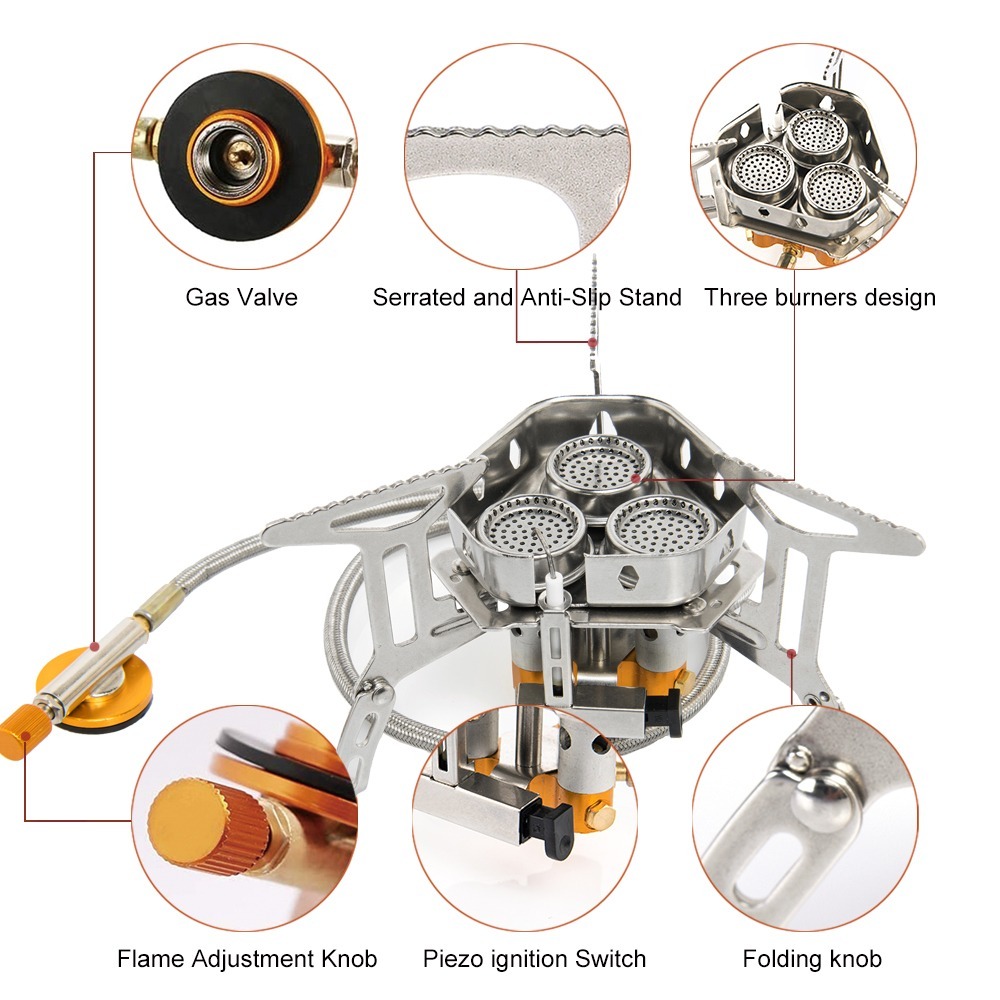 Gas Valve

Serrated and Anti-Slip Stand

Three burners design

Flame Adjustment Knob

Piezo ignition Switch

Folding knob