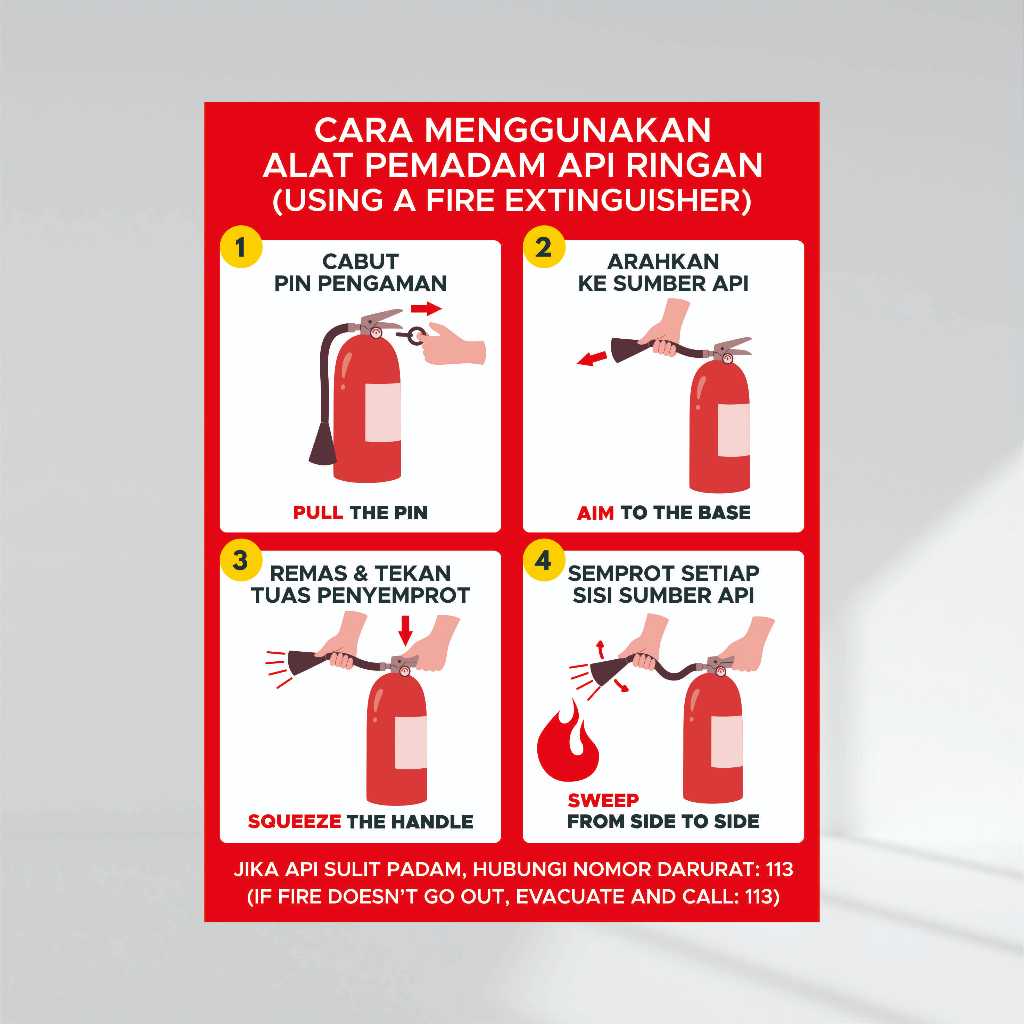 CARA MENGGUNAKAN ALAT PEMADAM API RINGAN (USING A FIRE EXTINGUISHER)

1
CABUT PIN PENGAMAN

PULL THE PIN

2
ARAHKAN KE SUMBER API

AIM TO THE BASE

3
REMAS & TEKAN TUAS PENYEMPROT

SQUEEZE THE HANDLE

4
SEMPROT SETIAP SISI SUMBER API

SWEEP FROM SIDE TO SIDE

JIKA API SULIT PADAM, HUBUNGI NOMOR DARURAT: 113
(IF FIRE DOESN'T GO OUT, EVACUATE AND CALL: 113)