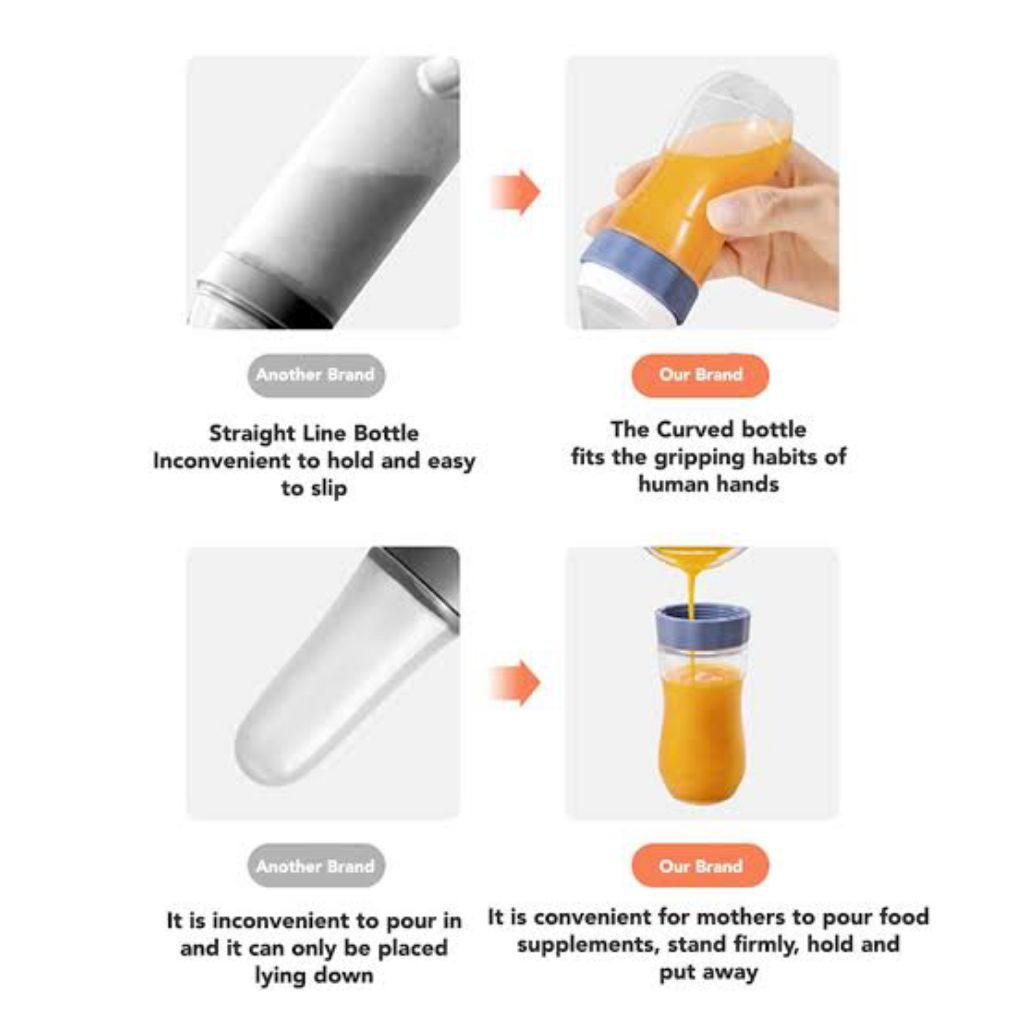 Another Brand

Straight Line Bottle
Inconvenient to hold and easy to slip

Our Brand

The Curved bottle
fits the gripping habits of human hands

Another Brand

It is inconvenient to pour in and it can only be placed lying down

Our Brand

It is convenient for mothers to pour food supplements, stand firmly, hold and put away