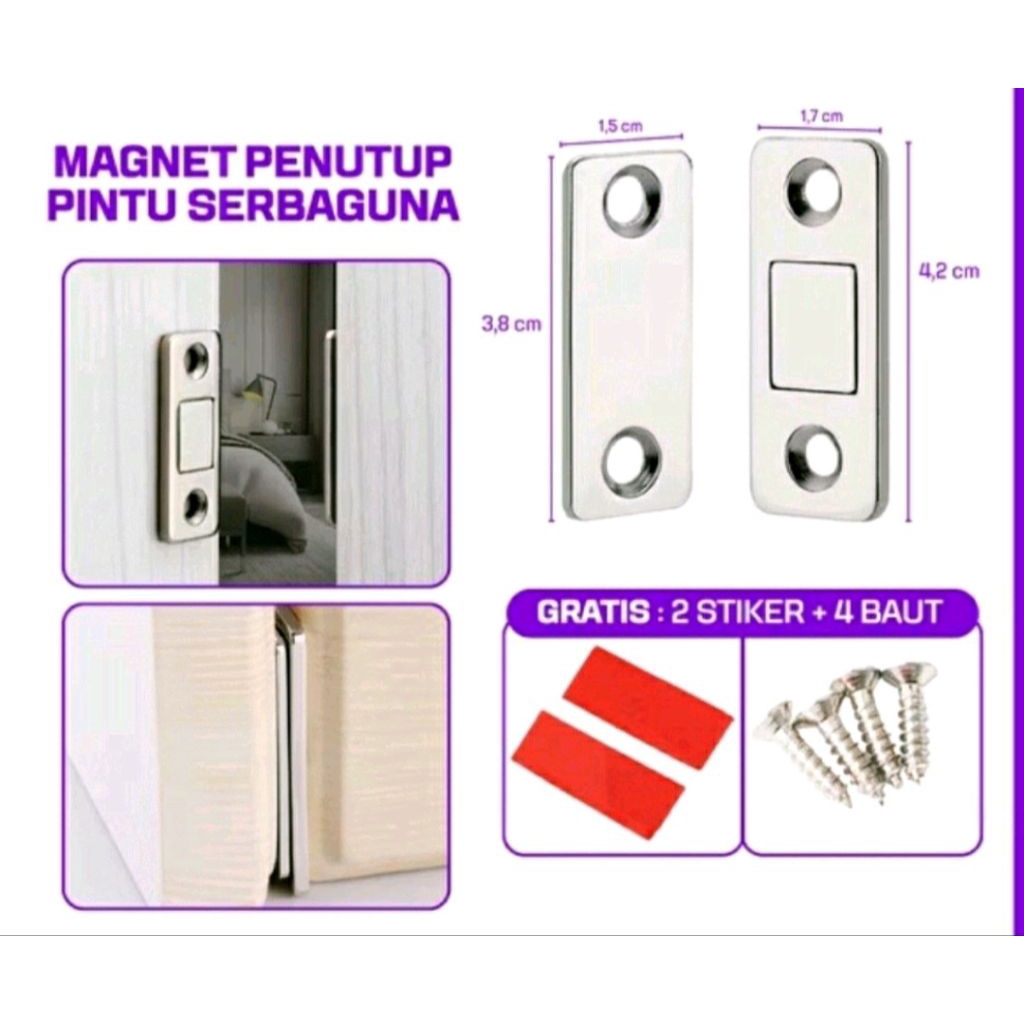 MAGNET PENUTUP PINTU SERBAGUNA

1,5 cm

1,7 cm

3,8 cm

4,2 cm

GRATIS : 2 STIKER + 4 BAUT