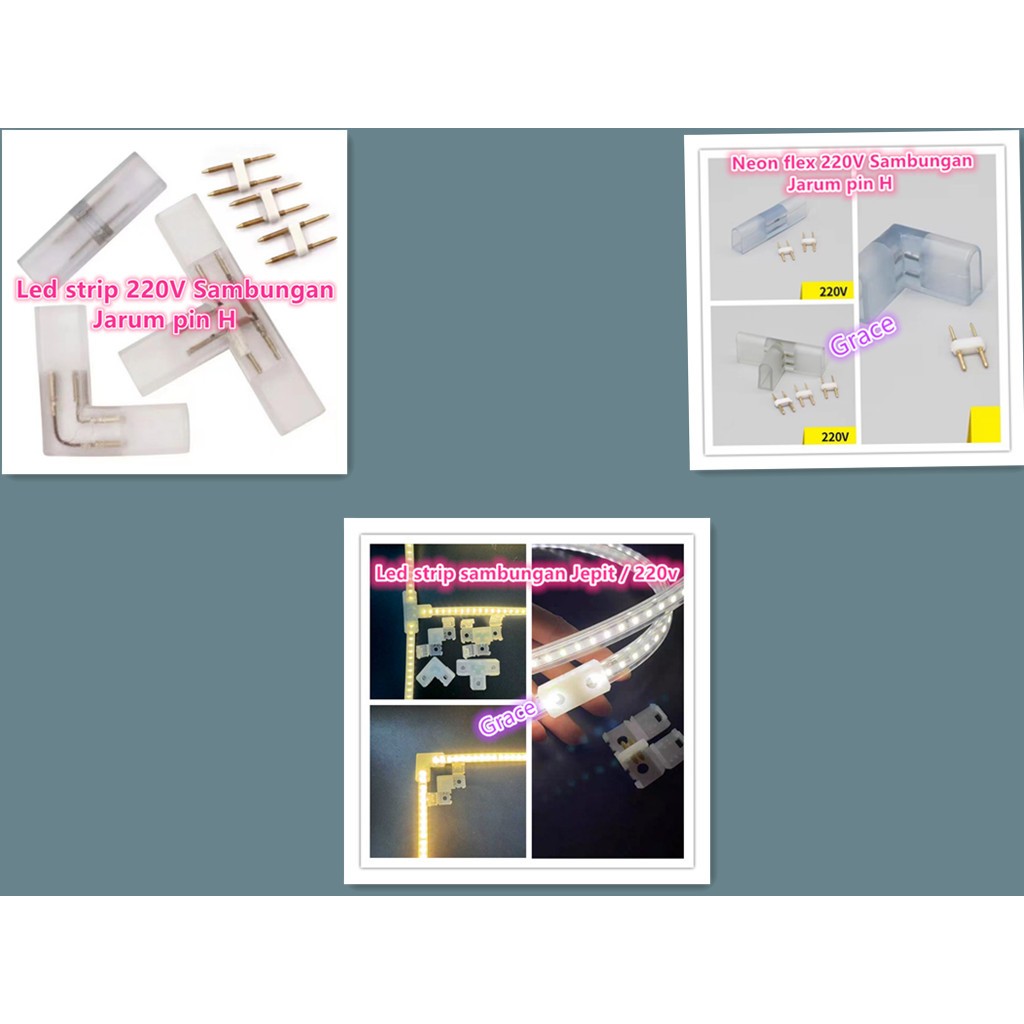 Led strip 220V Sambungan Jarum pin H

Neon flex 220V Sambungan Jarum pin H

220V

Grace

220V

Led strip sambungan Jepit / 220v

Grace