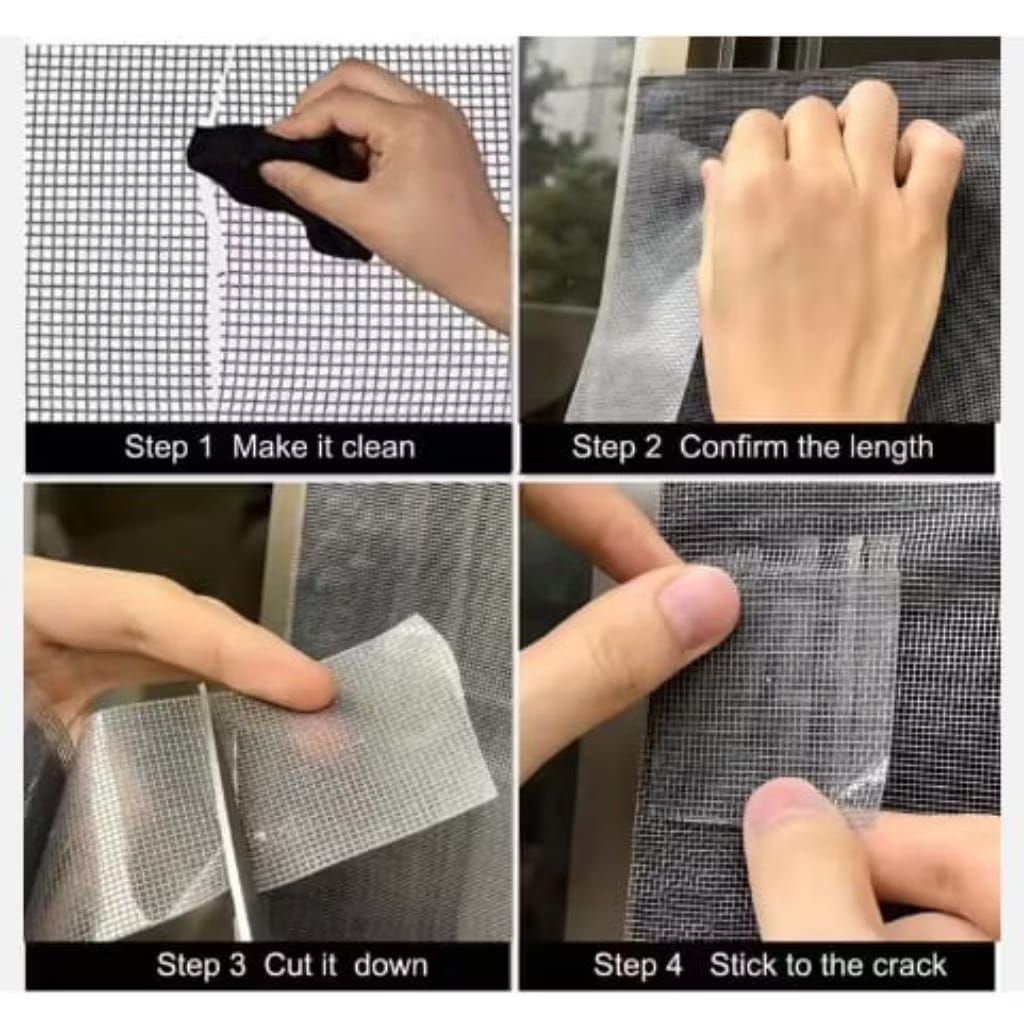 Step 1 Make it clean

Step 2 Confirm the length

Step 3 Cut it down

Step 4 Stick to the crack