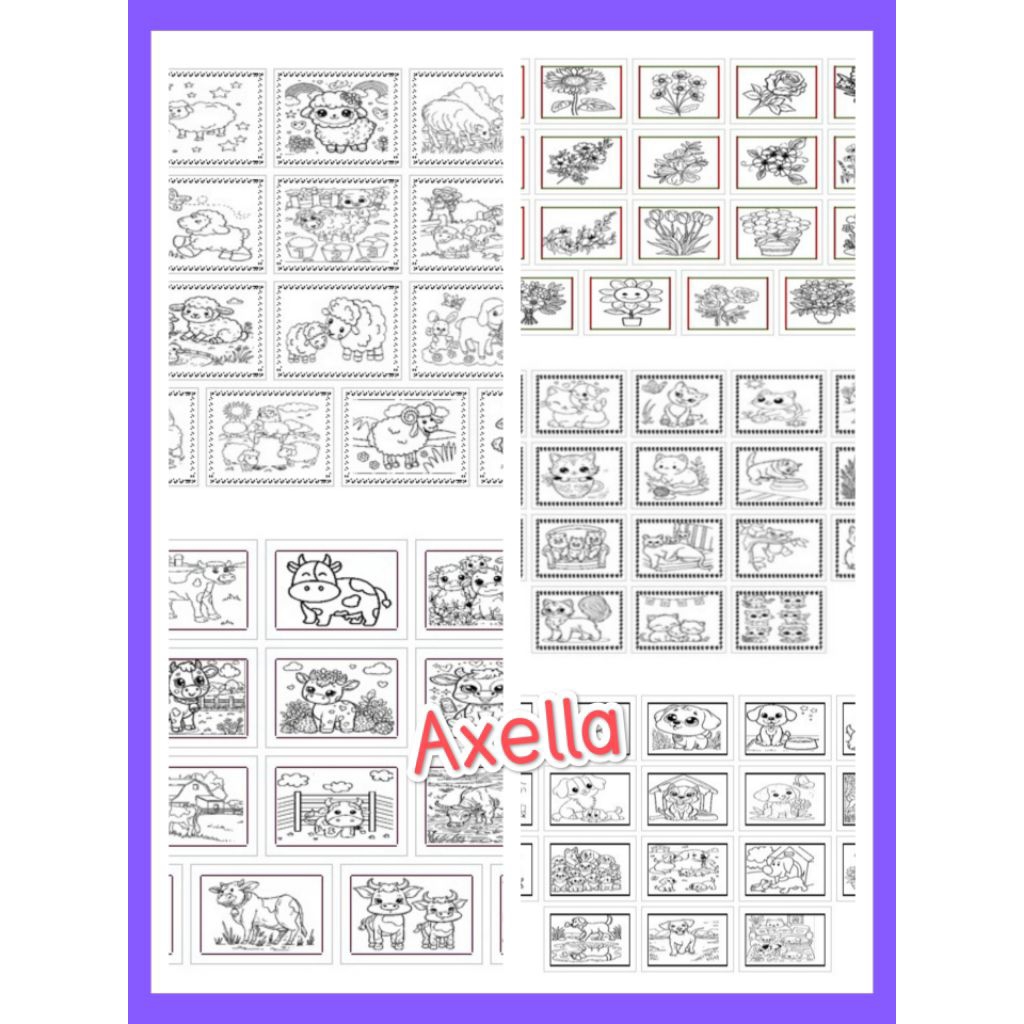 Axella