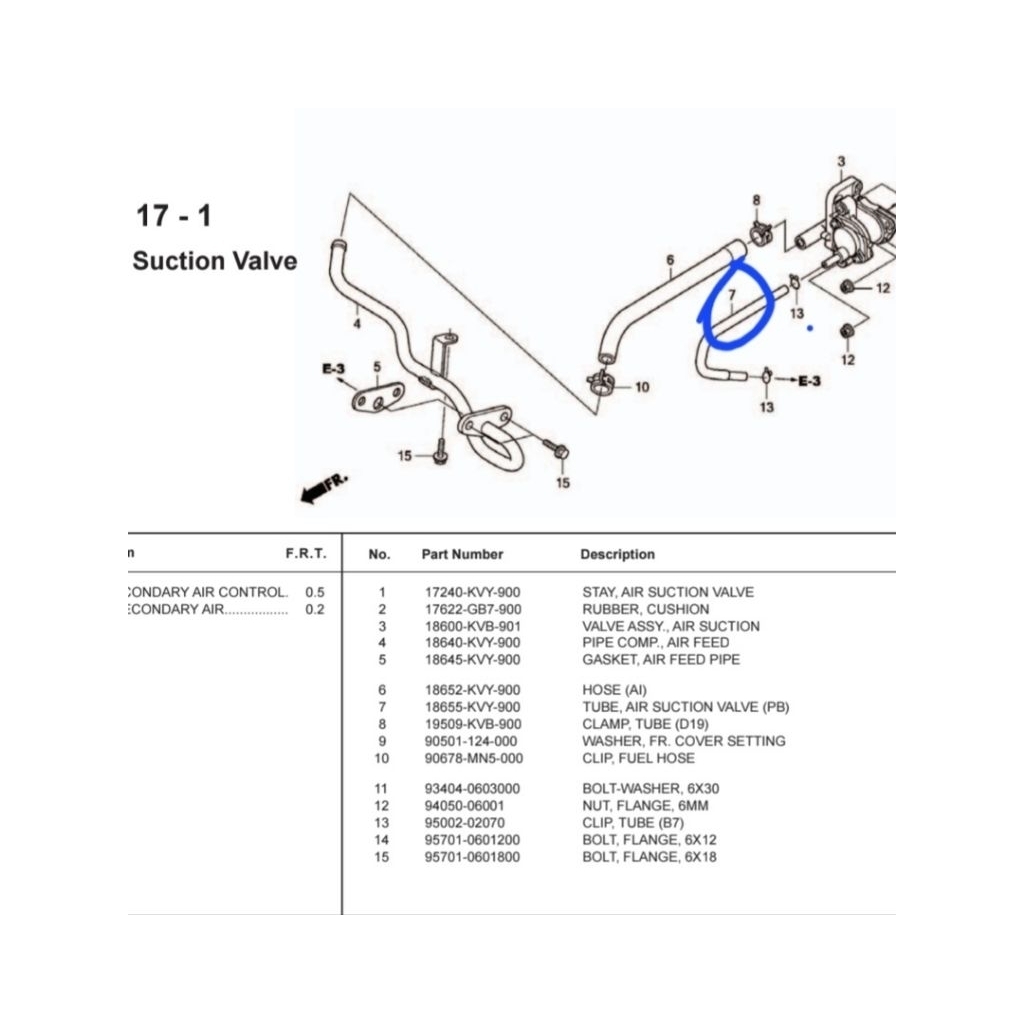 17 - 1
Suction Valve

3
8
6
7
12
13
12
4
E-3
5
10
E-3
13
15
15
FR.

| n | F.R.T. |
|---|---|
| CONDARY AIR CONTROL. | 0.5 |
| ECONDARY AIR................ | 0.2 |

| No. | Part Number | Description |
|---|---|---|
| 1 | 17240-KVY-900 | STAY, AIR SUCTION VALVE |
| 2 | 17622-GB7-900 | RUBBER, CUSHION |
| 3 | 18600-KVB-901 | VALVE ASSY., AIR SUCTION |
| 4 | 18640-KVY-900 | PIPE COMP., AIR FEED |
| 5 | 18645-KVY-900 | GASKET, AIR FEED PIPE |
| 6 | 18652-KVY-900 | HOSE (AI) |
| 7 | 18655-KVY-900 | TUBE, AIR SUCTION VALVE (PB) |
| 8 | 19509-KVB-900 | CLAMP, TUBE (D19) |
| 9 | 90501-124-000 | WASHER, FR. COVER SETTING |
| 10 | 90678-MN5-000 | CLIP, FUEL HOSE |
| 11 | 93404-0603000 | BOLT-WASHER, 6X30 |
| 12 | 94050-06001 | NUT, FLANGE, 6MM |
| 13 | 95002-02070 | CLIP, TUBE (B7) |
| 14 | 95701-0601200 | BOLT, FLANGE, 6X12 |
| 15 | 95701-0601800 | BOLT, FLANGE, 6X18 |