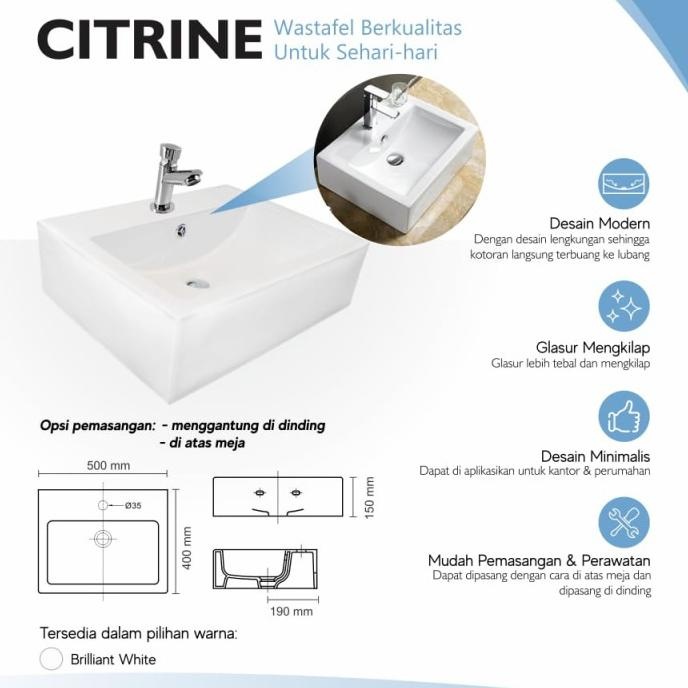 CITRINE Wastafel Berkualitas Untuk Sehari-hari

Desain Modern
Dengan desain lengkungan sehingga kotoran langsung terbuang ke lubang

Glasur Mengkilap
Glasur lebih tebal dan mengkilap

Desain Minimalis
Dapat di aplikasikan untuk kantor & perumahan

Mudah Pemasangan & Perawatan
Dapat dipasang dengan cara di atas meja dan dipasang di dinding

Opsi pemasangan: - menggantung di dinding
- di atas meja

500 mm
Ø35
400 mm
150 mm
190 mm

Tersedia dalam pilihan warna:
Brilliant White