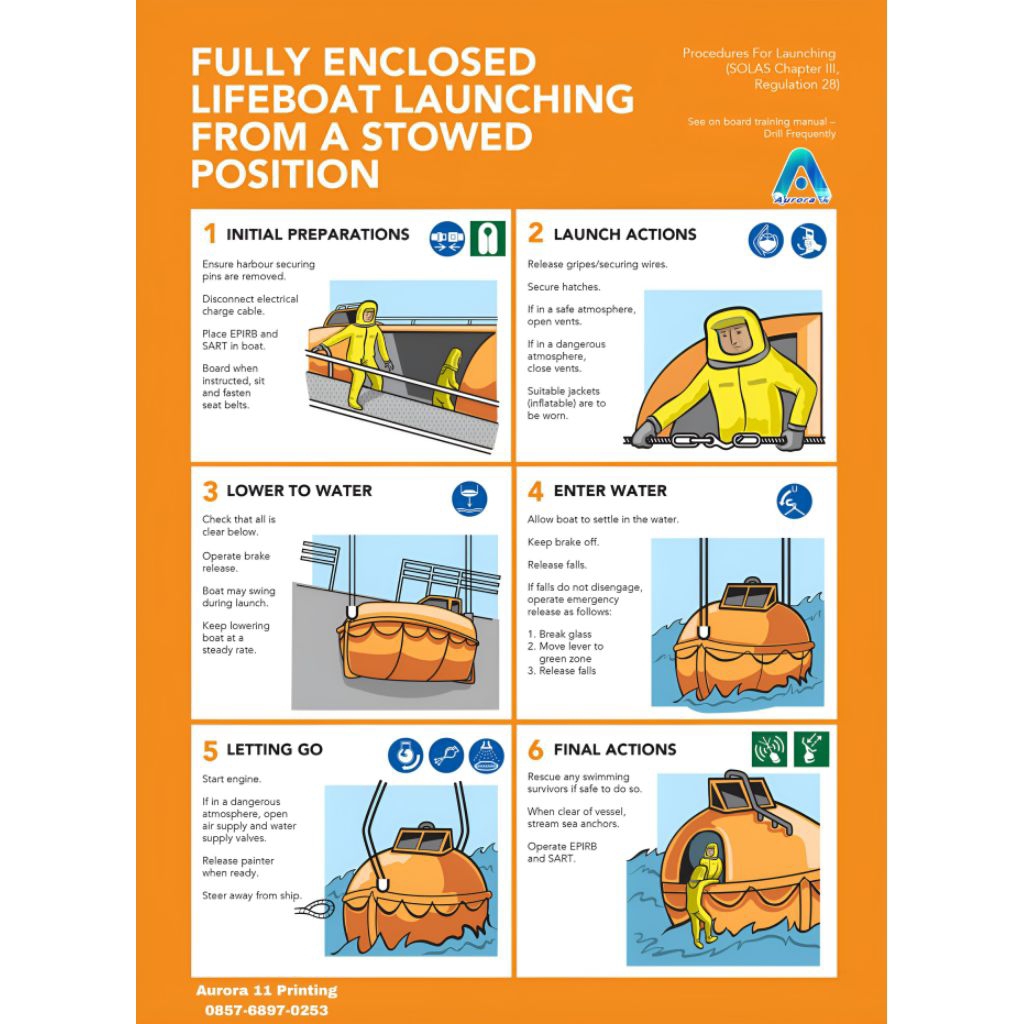 FULLY ENCLOSED LIFEBOAT LAUNCHING FROM A STOWED POSITION

Procedures For Launching (SOLAS Chapter III, Regulation 28)

See on board training manual – Drill Frequently

Aurora 11

1 INITIAL PREPARATIONS

Ensure harbour securing pins are removed.

Disconnect electrical charge cable.

Place EPIRB and SART in boat.

Board when instructed, sit and fasten seat belts.

2 LAUNCH ACTIONS

Release gripes/securing wires.

Secure hatches.

If in a safe atmosphere, open vents.

If in a dangerous atmosphere, close vents.

Suitable jackets (inflatable) are to be worn.

3 LOWER TO WATER

Check that all is clear below.

Operate brake release.

Boat may swing during launch.

Keep lowering boat at a steady rate.

4 ENTER WATER

Allow boat to settle in the water.

Keep brake off.

Release falls.

If falls do not disengage, operate emergency release as follows:

1. Break glass
2. Move lever to green zone
3. Release falls

5 LETTING GO

Start engine.

If in a dangerous atmosphere, open air supply and water supply valves.

Release painter when ready.

Steer away from ship.

6 FINAL ACTIONS

Rescue any swimming survivors if safe to do so.

When clear of vessel, stream sea anchors.

Operate EPIRB and SART.

Aurora 11 Printing
0857-6897-0253