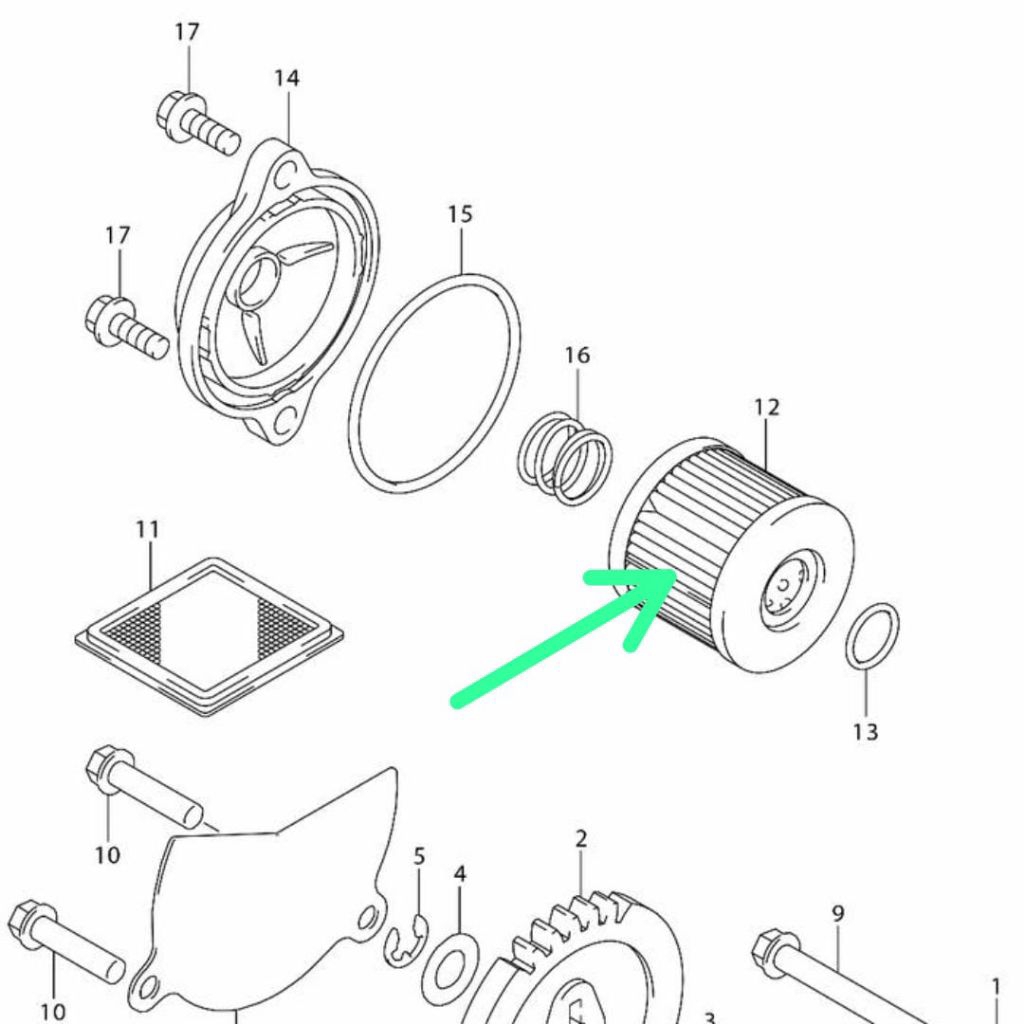 17
14
17
15
16
12
11
13
10
5
4
2
9
10
3
1