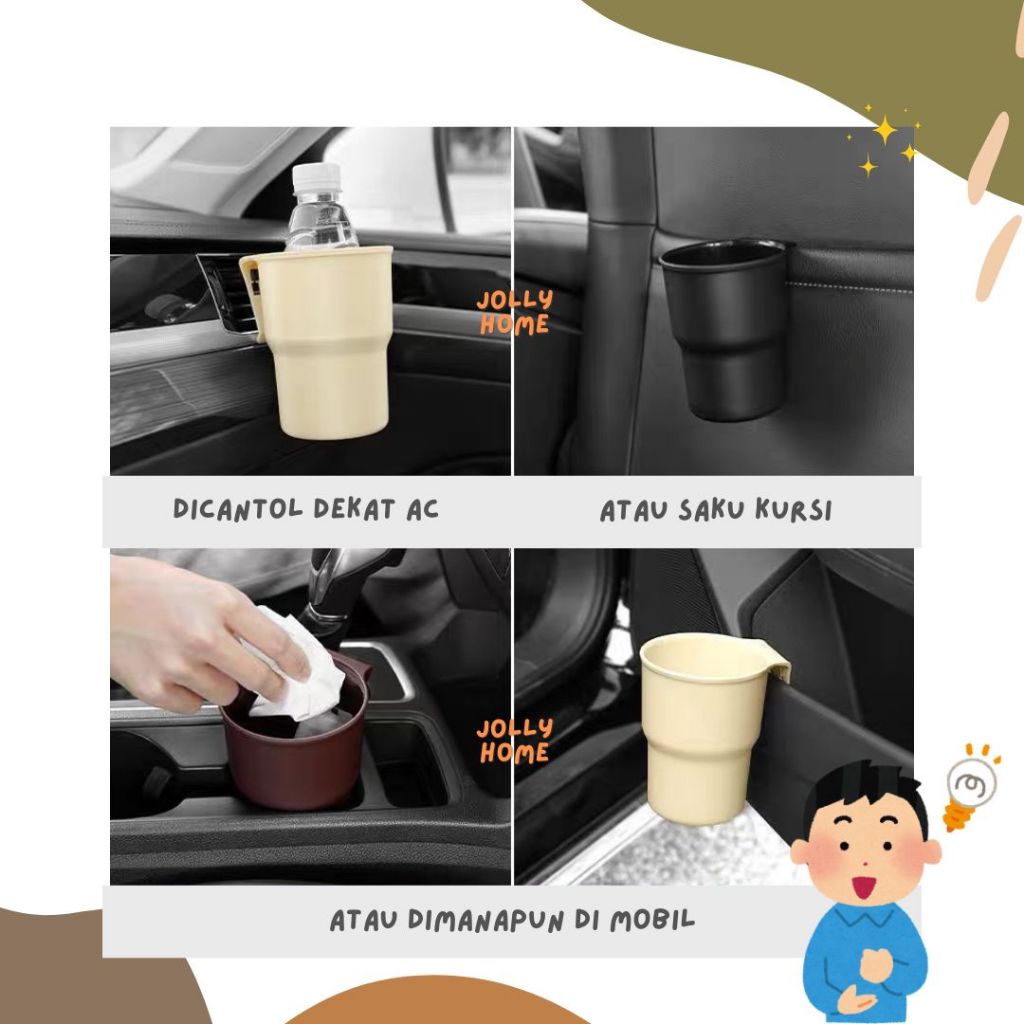 JOLLY HOME

DICANTOL DEKAT AC

ATAU SAKU KURSI

JOLLY HOME

ATAU DIMANAPUN DI MOBIL