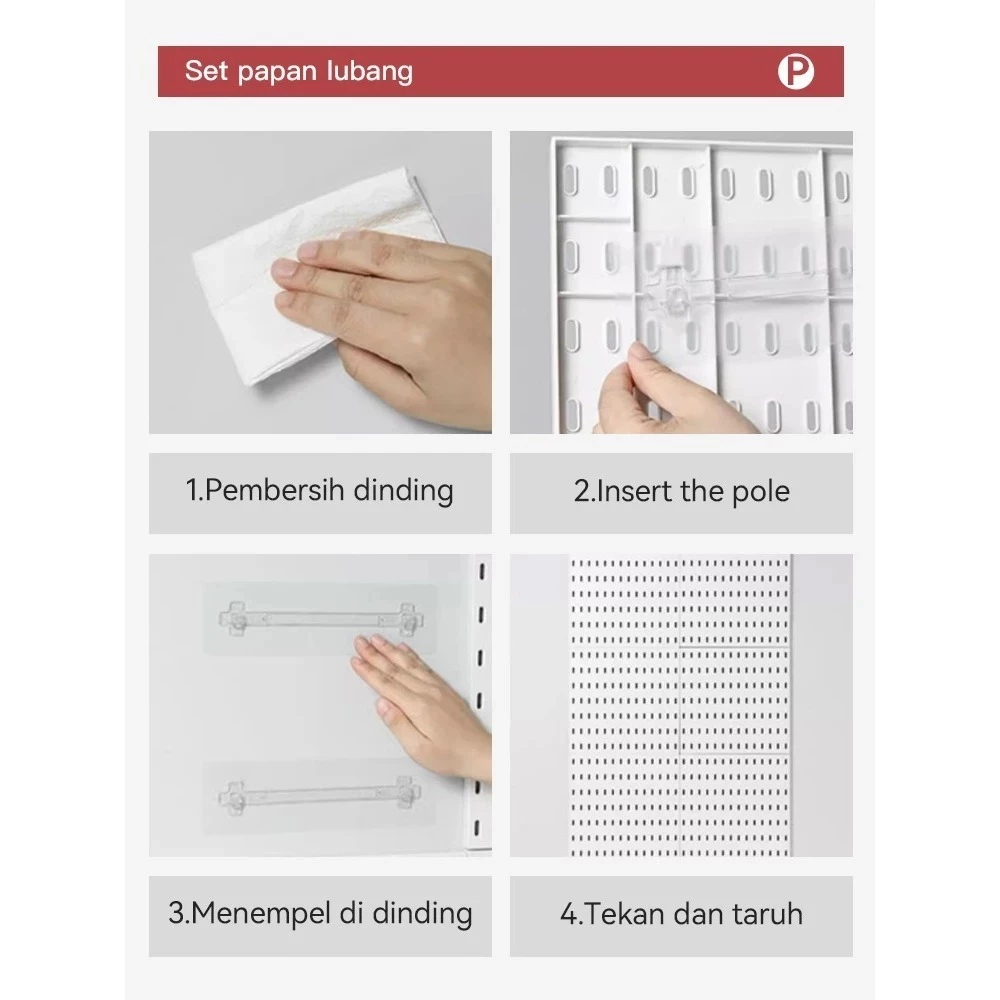 Set papan lubang P

1.Pembersih dinding

2.Insert the pole

3.Menempel di dinding

4.Tekan dan taruh