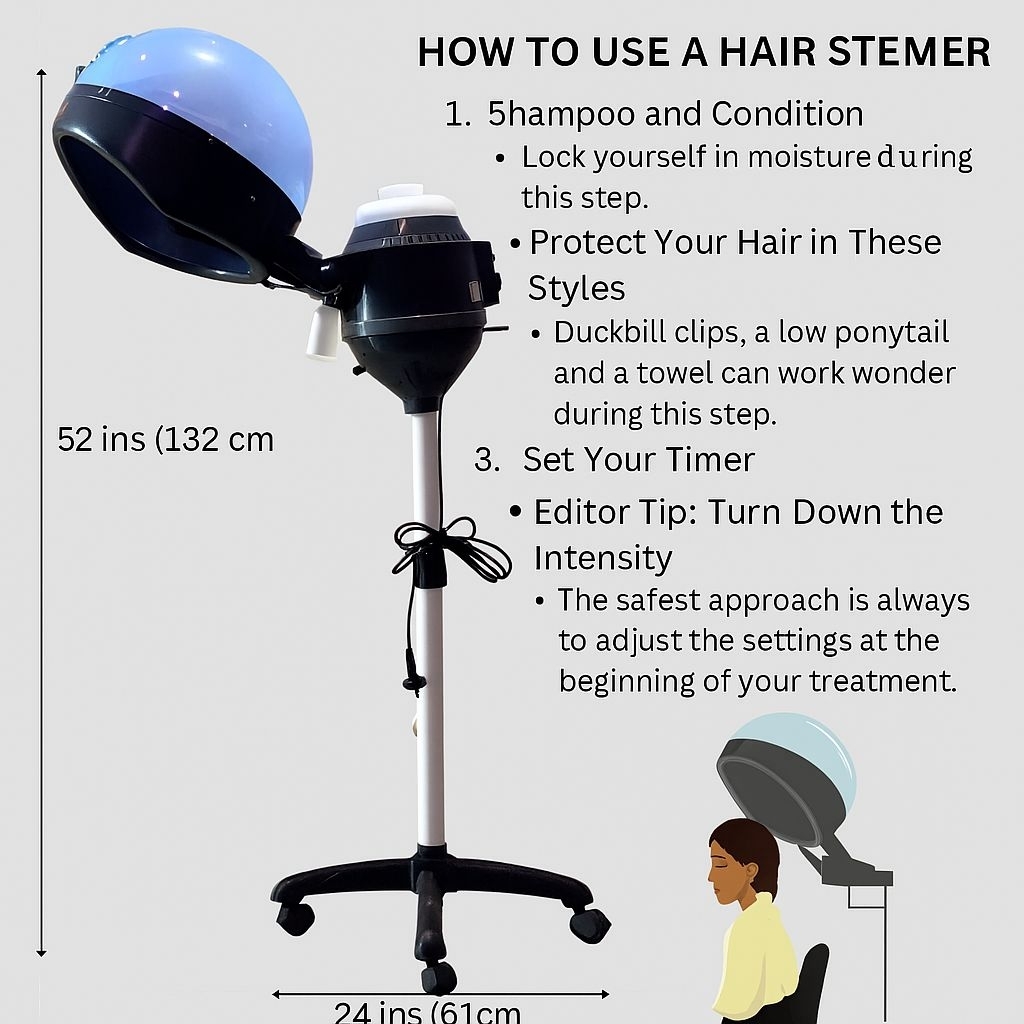 HOW TO USE A HAIR STEMER

1. 5hampoo and Condition
• Lock yourself in moisture during this step.
• Protect Your Hair in These Styles
• Duckbill clips, a low ponytail and a towel can work wonder during this step.
3. Set Your Timer
• Editor Tip: Turn Down the Intensity
• The safest approach is always to adjust the settings at the beginning of your treatment.

52 ins (132 cm

24 ins (61cm