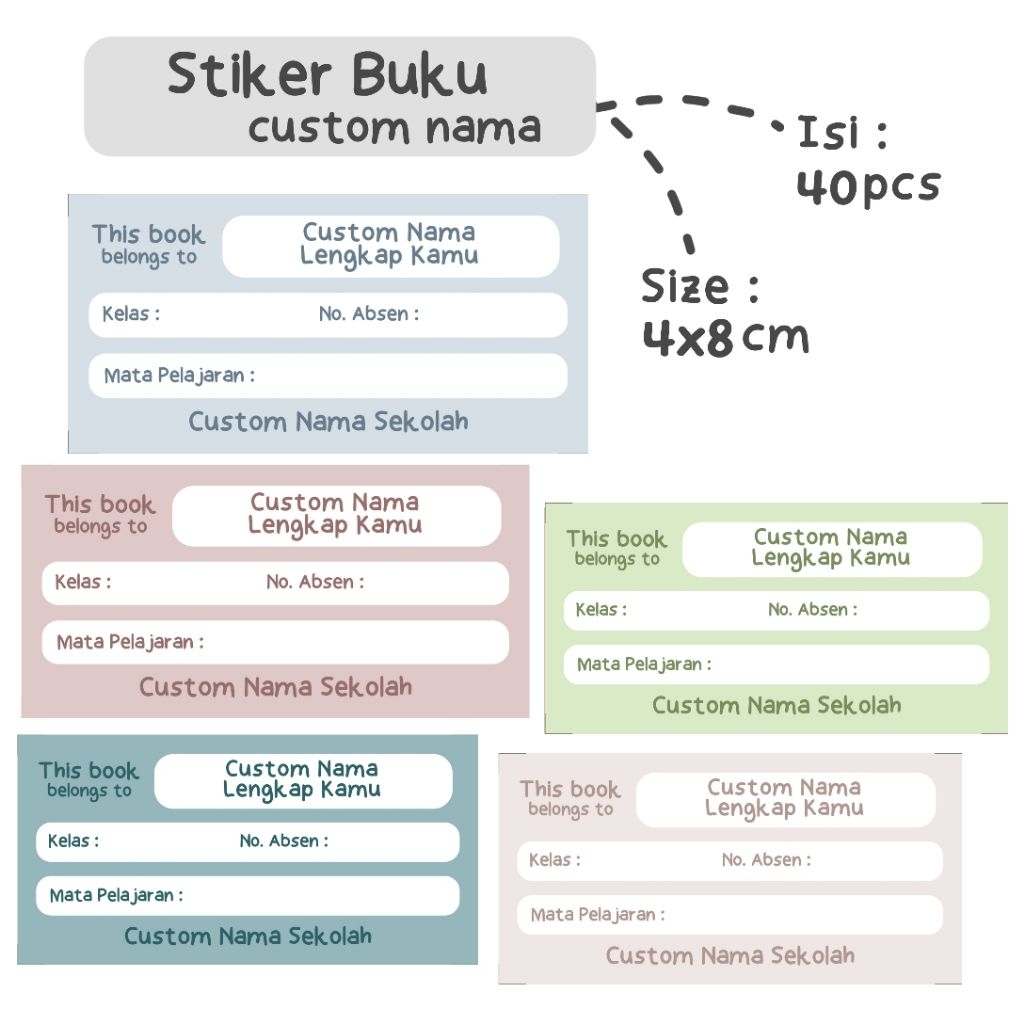 Stiker Buku
custom nama

Isi :
40pcs

Size :
4x8 cm

This book
belongs to
Custom Nama
Lengkap Kamu
Kelas :
No. Absen :
Mata Pelajaran :
Custom Nama Sekolah

This book
belongs to
Custom Nama
Lengkap Kamu
Kelas :
No. Absen :
Mata Pelajaran :
Custom Nama Sekolah

This book
belongs to
Custom Nama
Lengkap Kamu
Kelas :
No. Absen :
Mata Pelajaran :
Custom Nama Sekolah

This book
belongs to
Custom Nama
Lengkap Kamu
Kelas :
No. Absen :
Mata Pelajaran :
Custom Nama Sekolah

This book
belongs to
Custom Nama
Lengkap Kamu
Kelas :
No. Absen :
Mata Pelajaran :
Custom Nama Sekolah