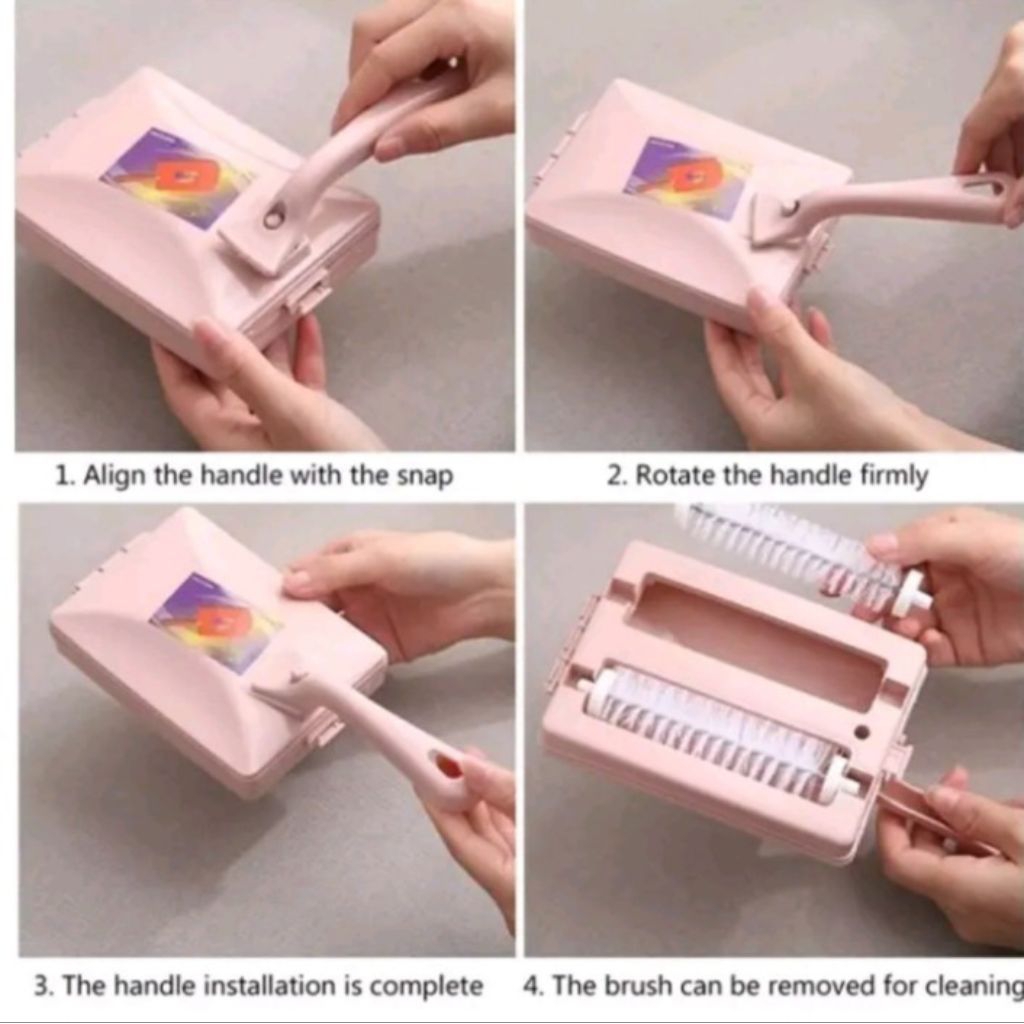 1. Align the handle with the snap

2. Rotate the handle firmly

3. The handle installation is complete

4. The brush can be removed for cleaning