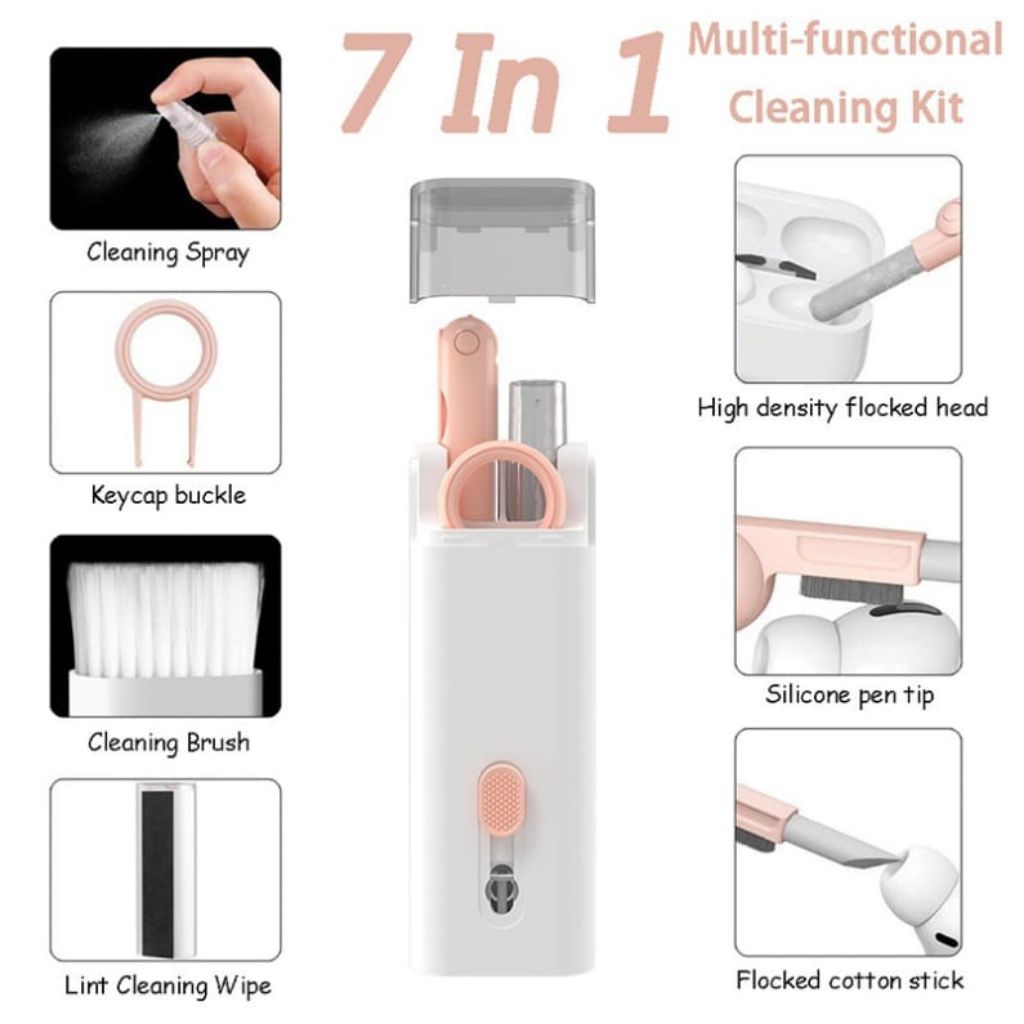 7 In 1 Multi-functional Cleaning Kit

Cleaning Spray

Keycap buckle

Cleaning Brush

Lint Cleaning Wipe

High density flocked head

Silicone pen tip

Flocked cotton stick