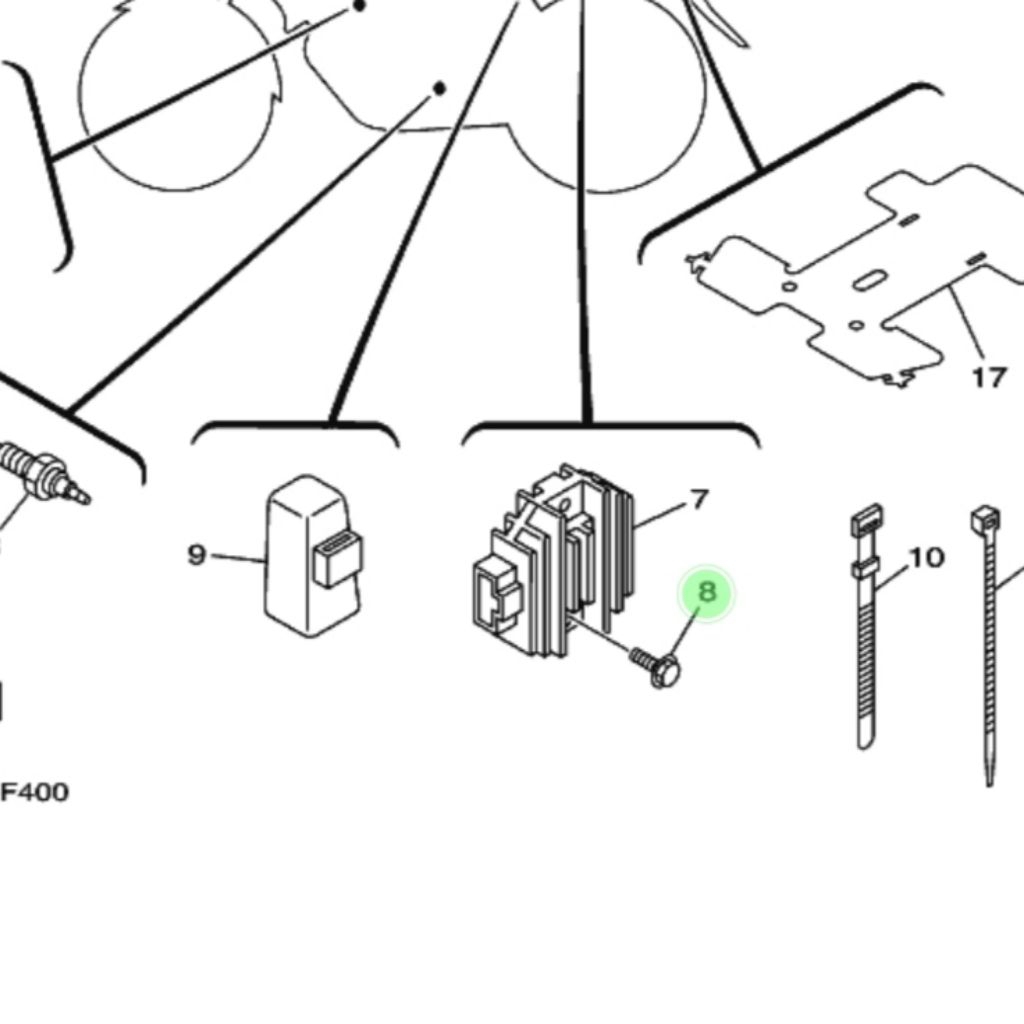 17
9
7
8
10
F400