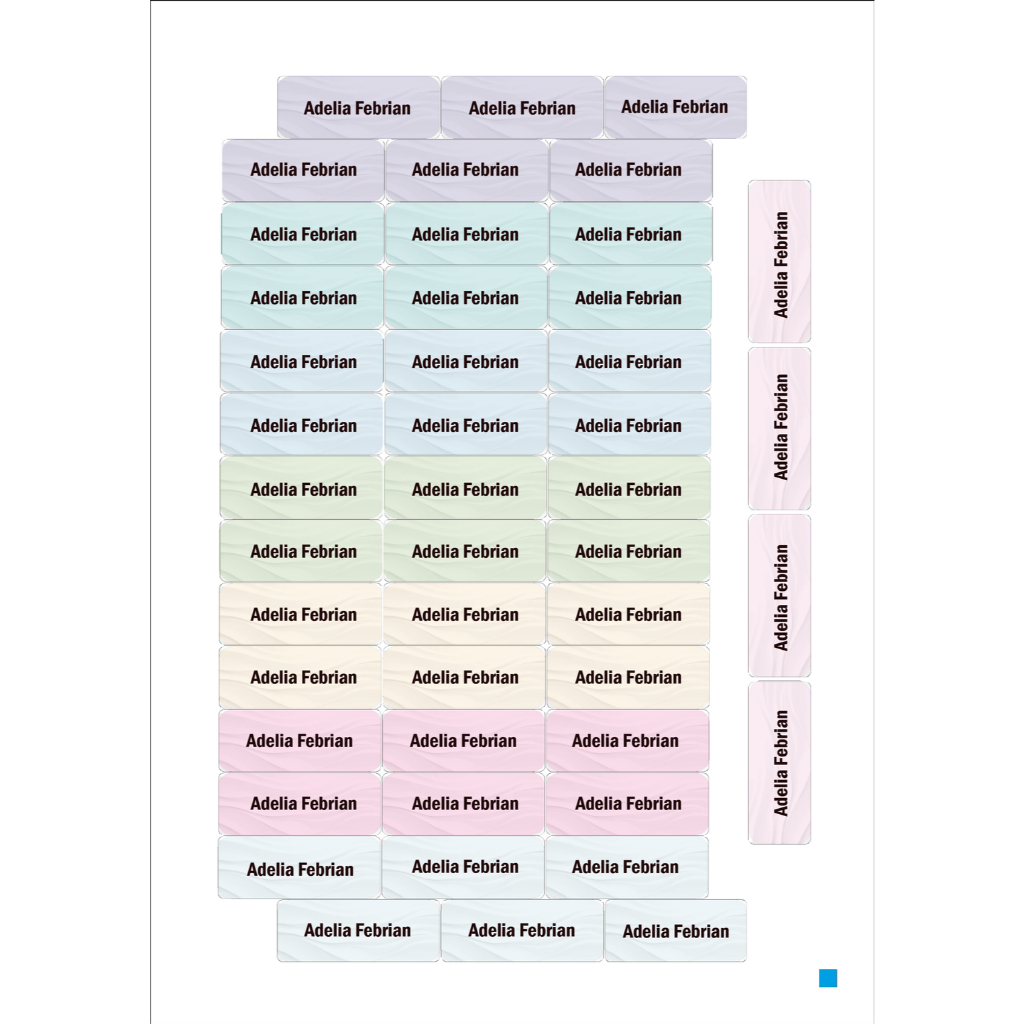 Adelia Febrian
Adelia Febrian
Adelia Febrian

Adelia Febrian
Adelia Febrian
Adelia Febrian

Adelia Febrian
Adelia Febrian
Adelia Febrian

Adelia Febrian
Adelia Febrian
Adelia Febrian

Adelia Febrian
Adelia Febrian
Adelia Febrian

Adelia Febrian
Adelia Febrian
Adelia Febrian

Adelia Febrian
Adelia Febrian
Adelia Febrian

Adelia Febrian
Adelia Febrian
Adelia Febrian

Adelia Febrian
Adelia Febrian
Adelia Febrian

Adelia Febrian
Adelia Febrian
Adelia Febrian

Adelia Febrian
Adelia Febrian
Adelia Febrian

Adelia Febrian
Adelia Febrian
Adelia Febrian

Adelia Febrian
Adelia Febrian
Adelia Febrian

Adelia Febrian
Adelia Febrian
Adelia Febrian

Adelia Febrian

Adelia Febrian

Adelia Febrian

Adelia Febrian