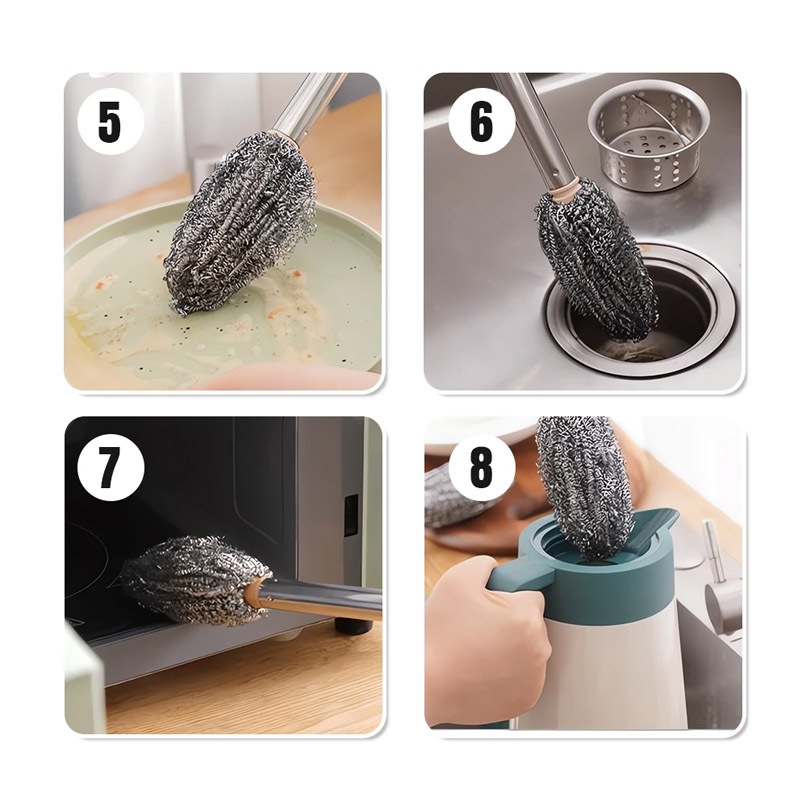 5

6

7

8