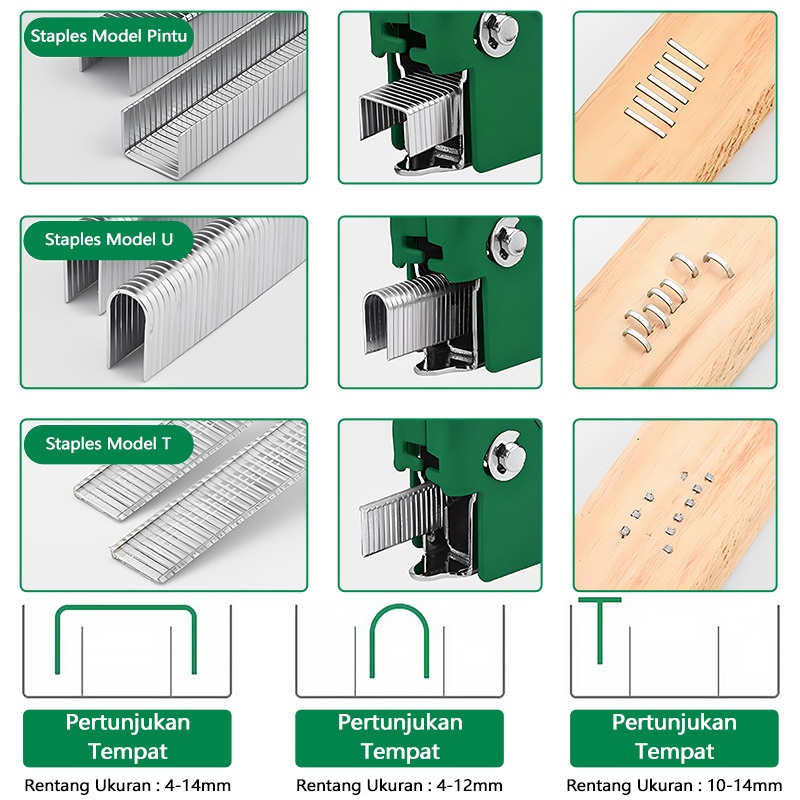 Staples Model Pintu

Staples Model U

Staples Model T

Pertunjukan Tempat

Rentang Ukuran : 4-14mm

Pertunjukan Tempat

Rentang Ukuran : 4-12mm

Pertunjukan Tempat

Rentang Ukuran : 10-14mm