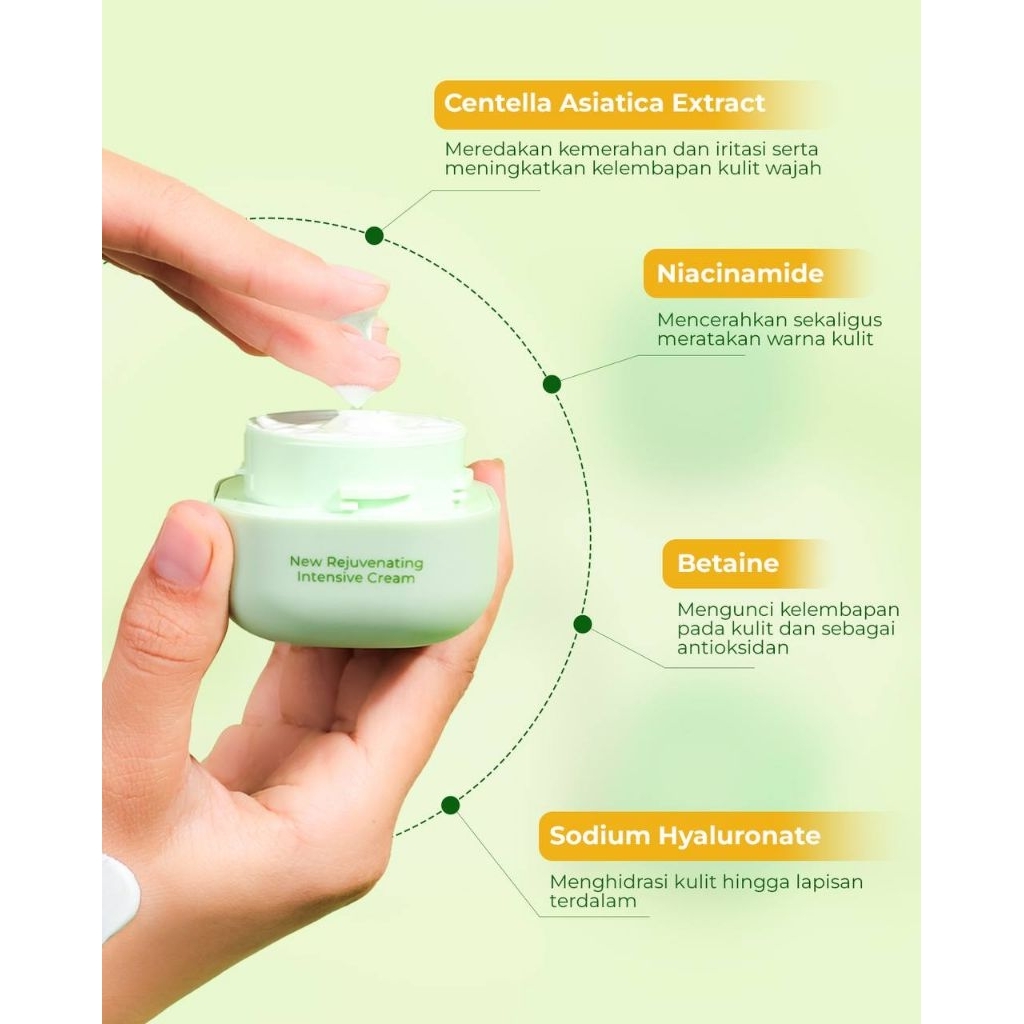 Centella Asiatica Extract

Meredakan kemerahan dan iritasi serta meningkatkan kelembapan kulit wajah

Niacinamide

Mencerahkan sekaligus meratakan warna kulit

New Rejuvenating Intensive Cream

Betaine

Mengunci kelembapan pada kulit dan sebagai antioksidan

Sodium Hyaluronate

Menghidrasi kulit hingga lapisan terdalam