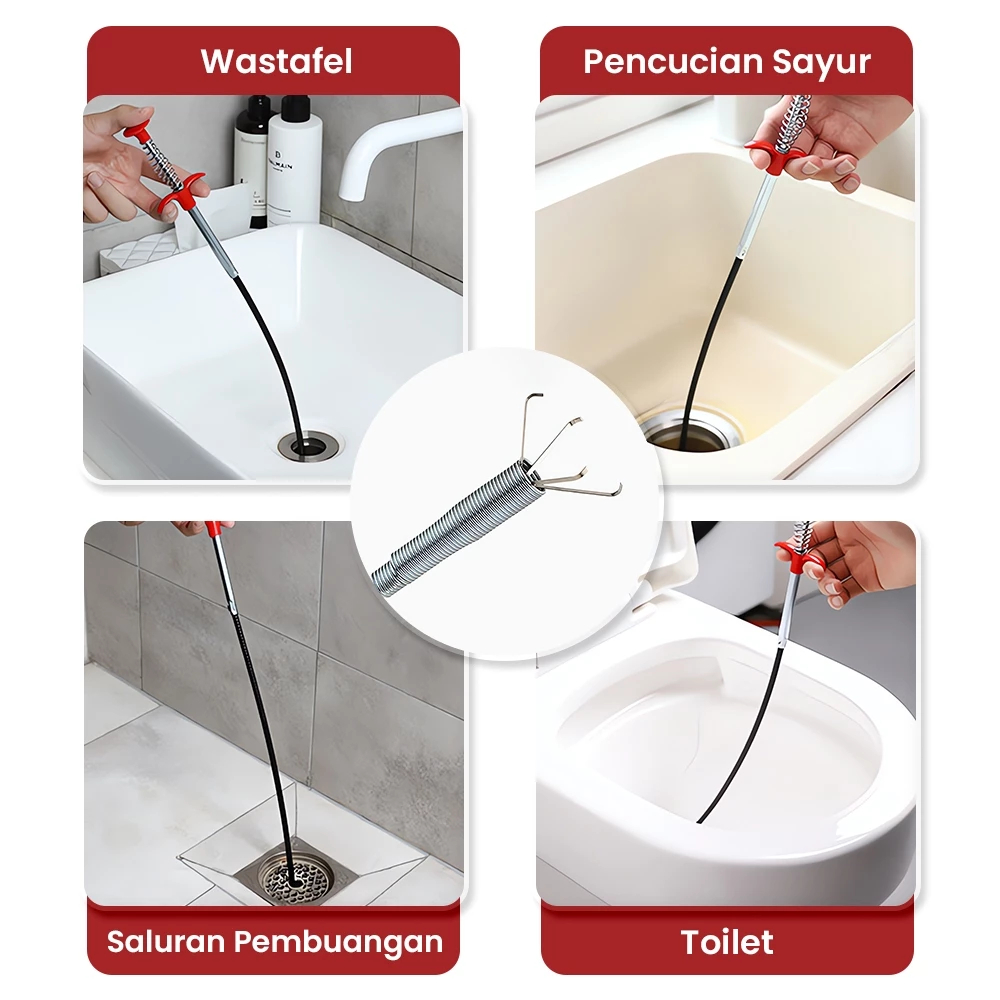 Wastafel

Pencucian Sayur

Saluran Pembuangan

Toilet