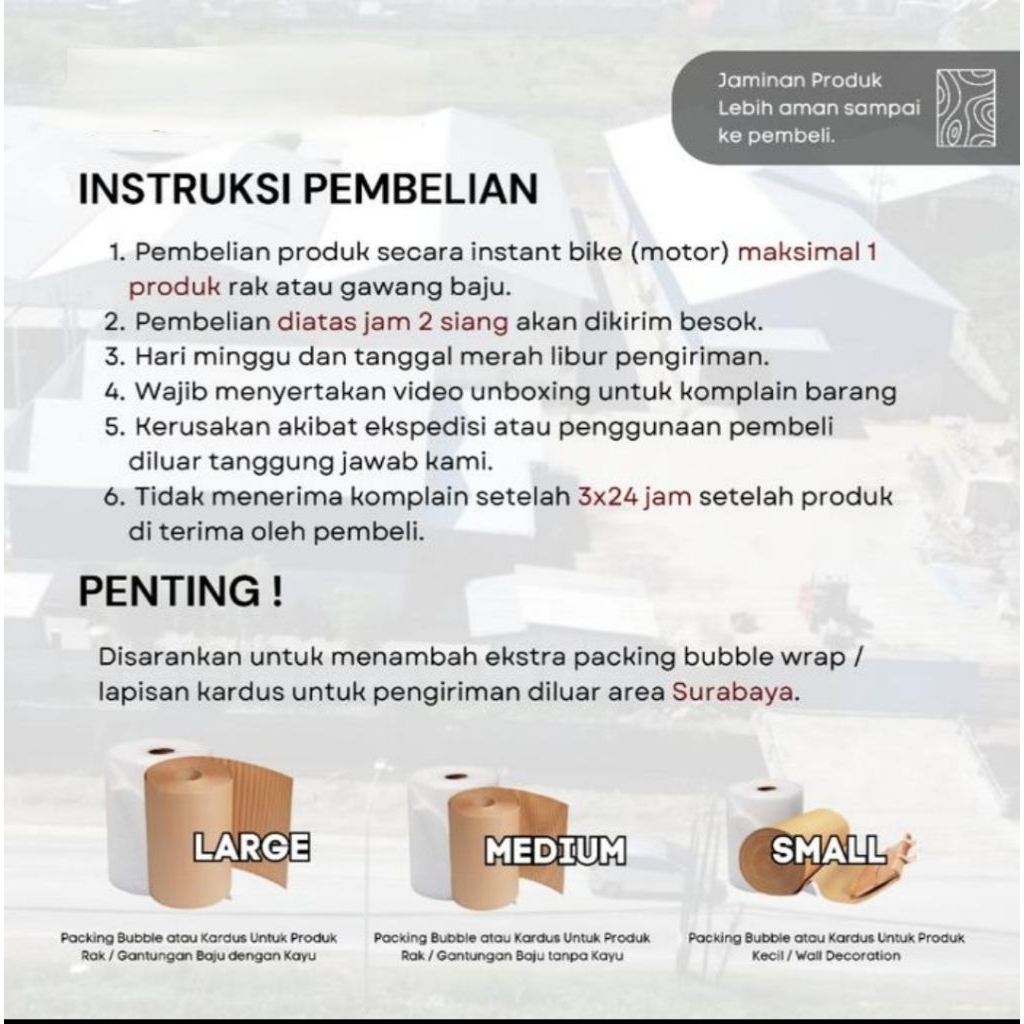 Jaminan Produk
Lebih aman sampai ke pembeli.

INSTRUKSI PEMBELIAN

1. Pembelian produk secara instant bike (motor) maksimal 1 produk rak atau gawang baju.
2. Pembelian diatas jam 2 siang akan dikirim besok.
3. Hari minggu dan tanggal merah libur pengiriman.
4. Wajib menyertakan video unboxing untuk komplain barang
5. Kerusakan akibat ekspedisi atau penggunaan pembeli diluar tanggung jawab kami.
6. Tidak menerima komplain setelah 3x24 jam setelah produk di terima oleh pembeli.

PENTING !

Disarankan untuk menambah ekstra packing bubble wrap / lapisan kardus untuk pengiriman diluar area Surabaya.

LARGE
Packing Bubble atau Kardus Untuk Produk Rak / Gantungan Baju dengan Kayu

MEDIUM
Packing Bubble atau Kardus Untuk Produk Rak / Gantungan Baju tanpa Kayu

SMALL
Packing Bubble atau Kardus Untuk Produk Kecil / Wall Decoration