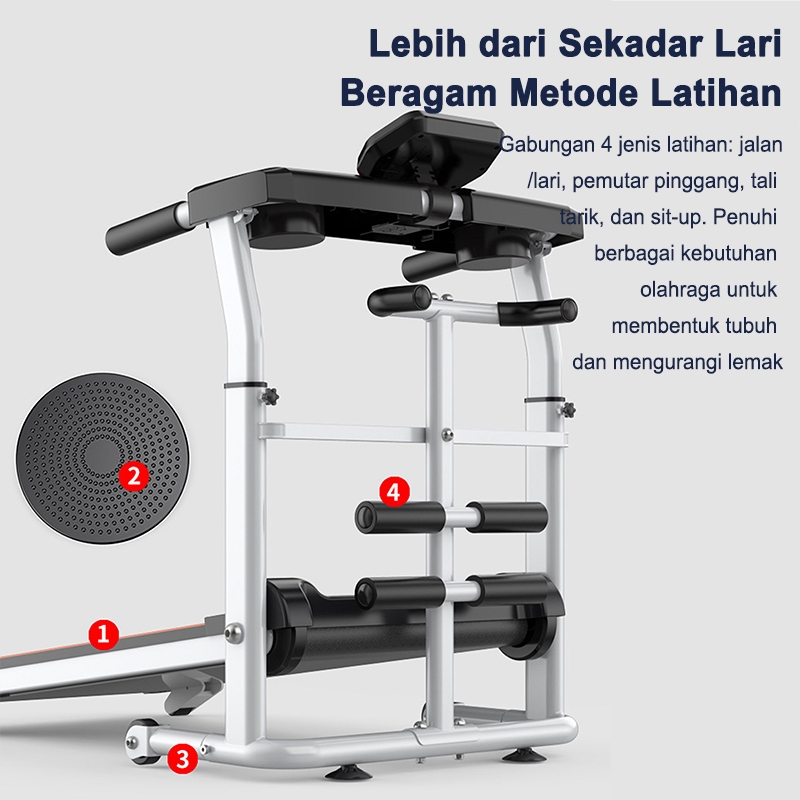 Lebih dari Sekadar Lari
Beragam Metode Latihan

Gabungan 4 jenis latihan: jalan /lari, pemutar pinggang, tali tarik, dan sit-up. Penuhi berbagai kebutuhan olahraga untuk membentuk tubuh dan mengurangi lemak

2

4

1

3