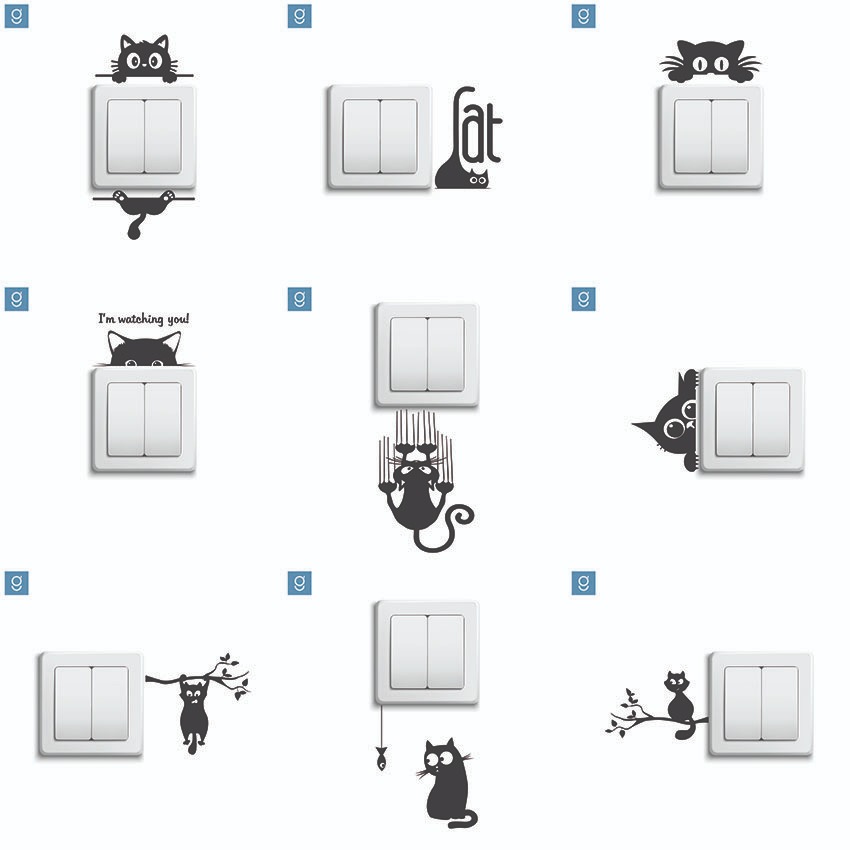 g

g

Cat

g

g

I'm watching you!

g

g

g

g

g