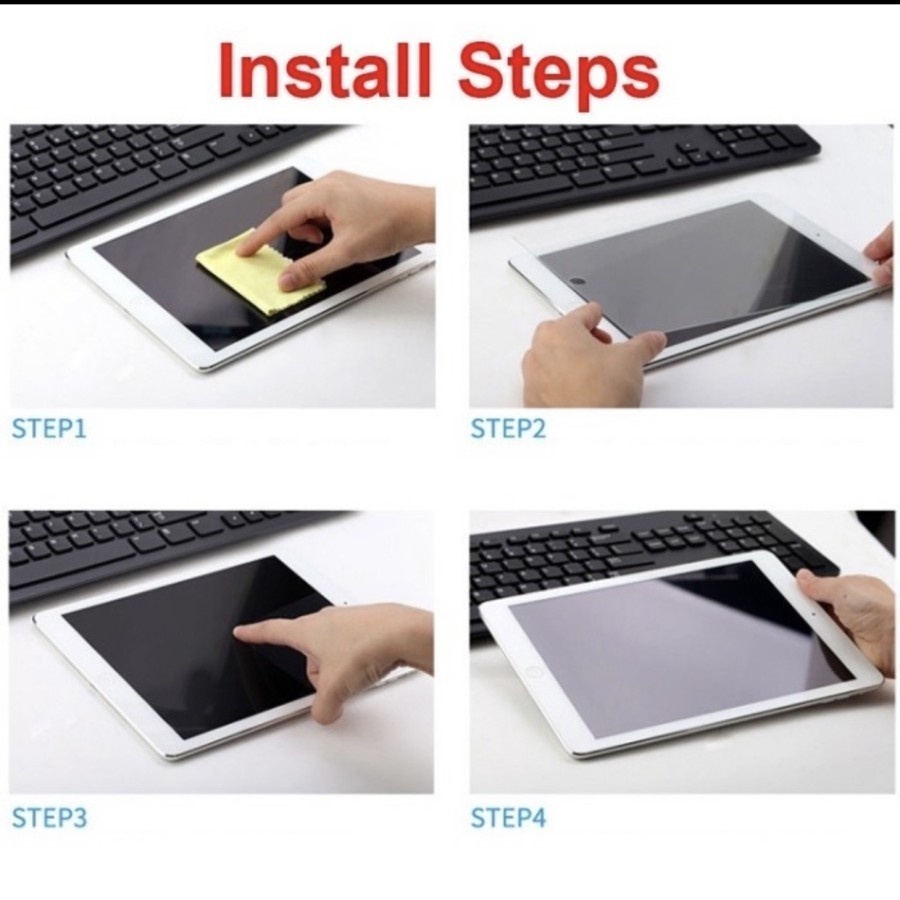 Install Steps

STEP1

STEP2

STEP3

STEP4