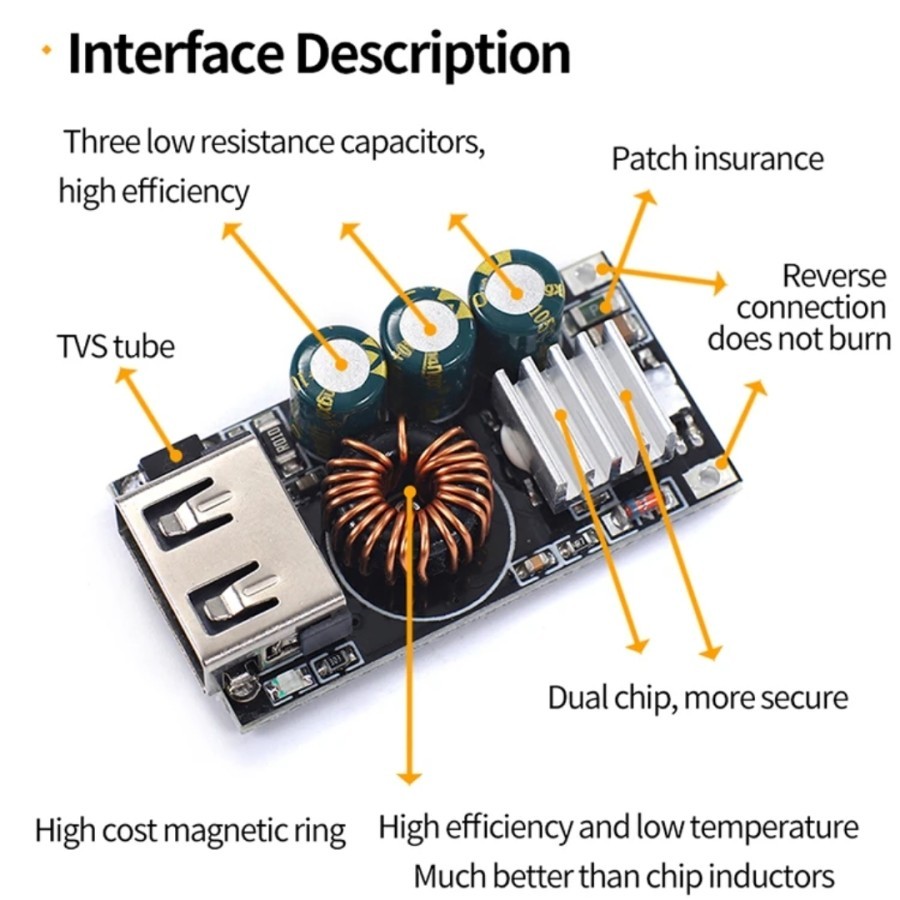 Interface Description

Three low resistance capacitors, high efficiency

Patch insurance

Reverse connection does not burn

TVS tube

Dual chip, more secure

High cost magnetic ring

High efficiency and low temperature
Much better than chip inductors