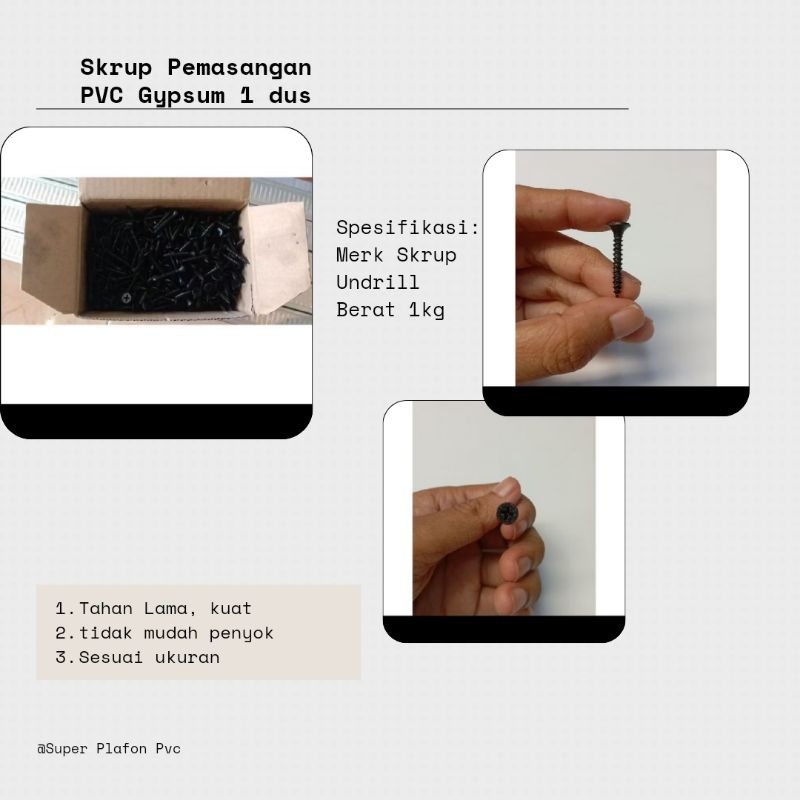 Skrup Pemasangan
PVC Gypsum 1 dus

Spesifikasi:
Merk Skrup
Undrill
Berat 1kg

1. Tahan Lama, kuat
2. tidak mudah penyok
3. Sesuai ukuran

@Super Plafon Pvc