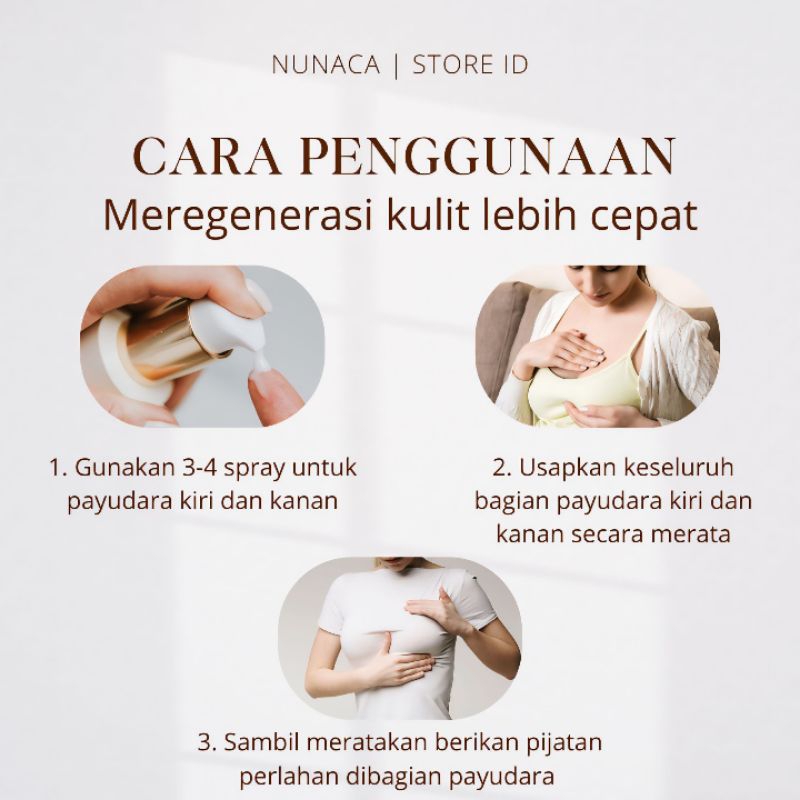 NUNACA | STORE ID

CARA PENGGUNAAN
Meregenerasi kulit lebih cepat

1. Gunakan 3-4 spray untuk payudara kiri dan kanan

2. Usapkan keseluruh bagian payudara kiri dan kanan secara merata

3. Sambil meratakan berikan pijatan perlahan dibagian payudara