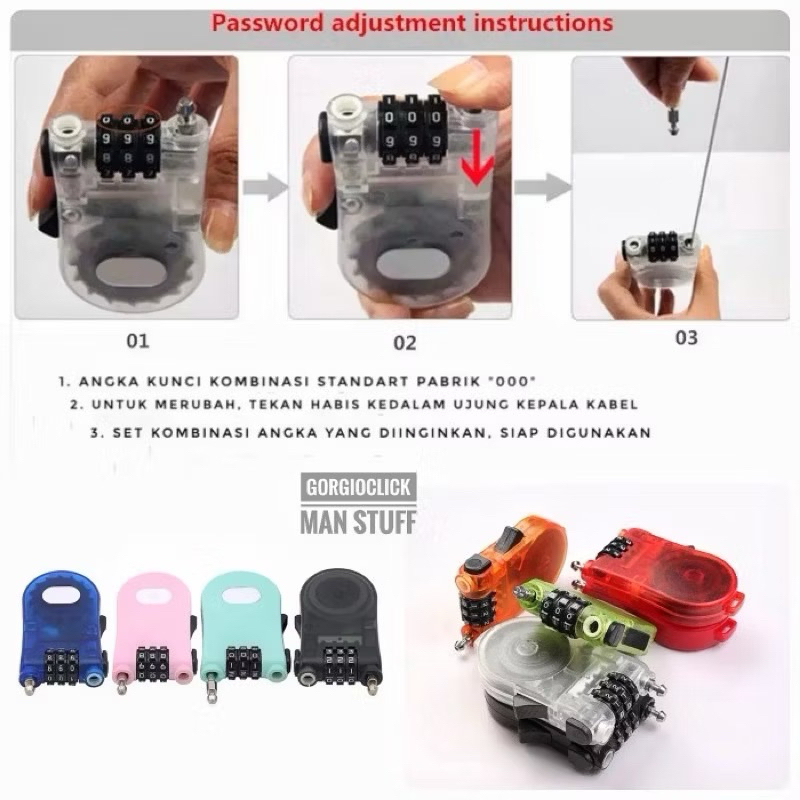 Password adjustment instructions

01

02

03

1. ANGKA KUNCI KOMBINASI STANDART PABRIK "000"
2. UNTUK MERUBAH, TEKAN HABIS KEDALAM UJUNG KEPALA KABEL
3. SET KOMBINASI ANGKA YANG DIINGINKAN, SIAP DIGUNAKAN

GORGIOCLICK
MAN STUFF