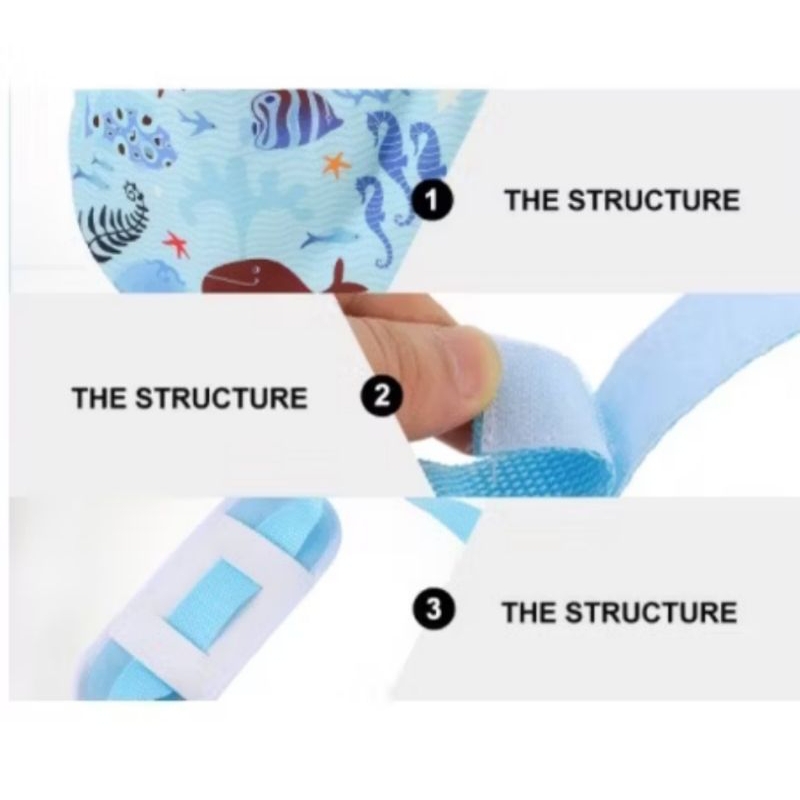 1 THE STRUCTURE

THE STRUCTURE 2

3 THE STRUCTURE