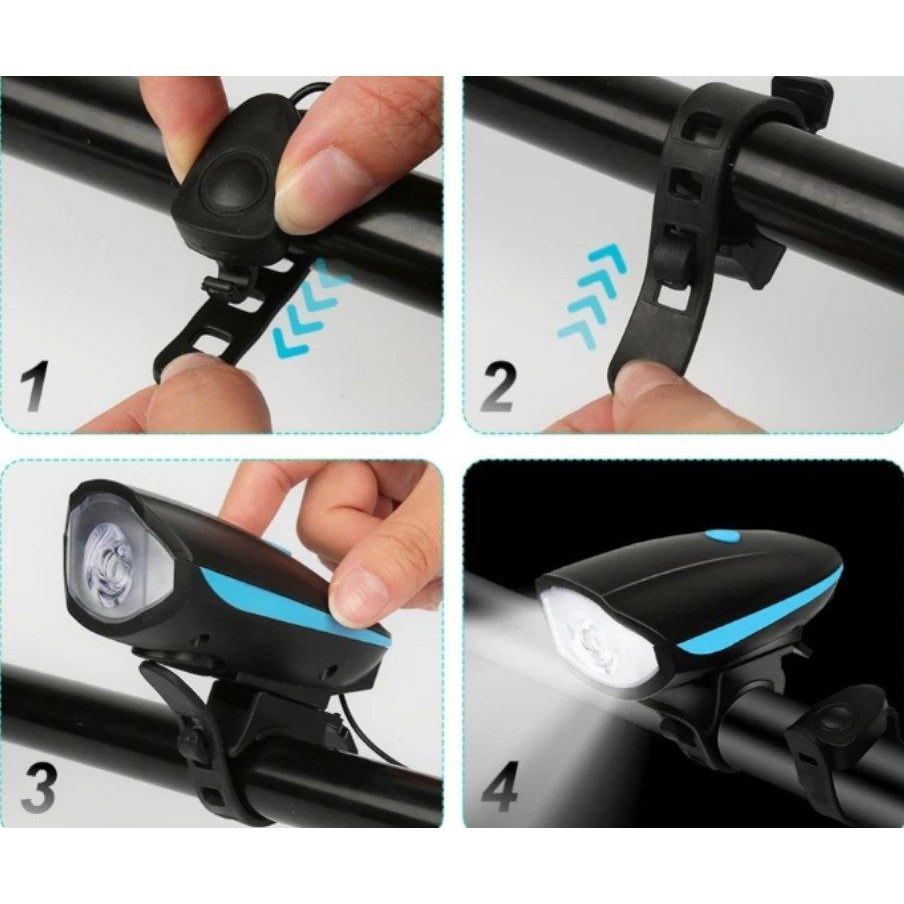 1

2

3

4