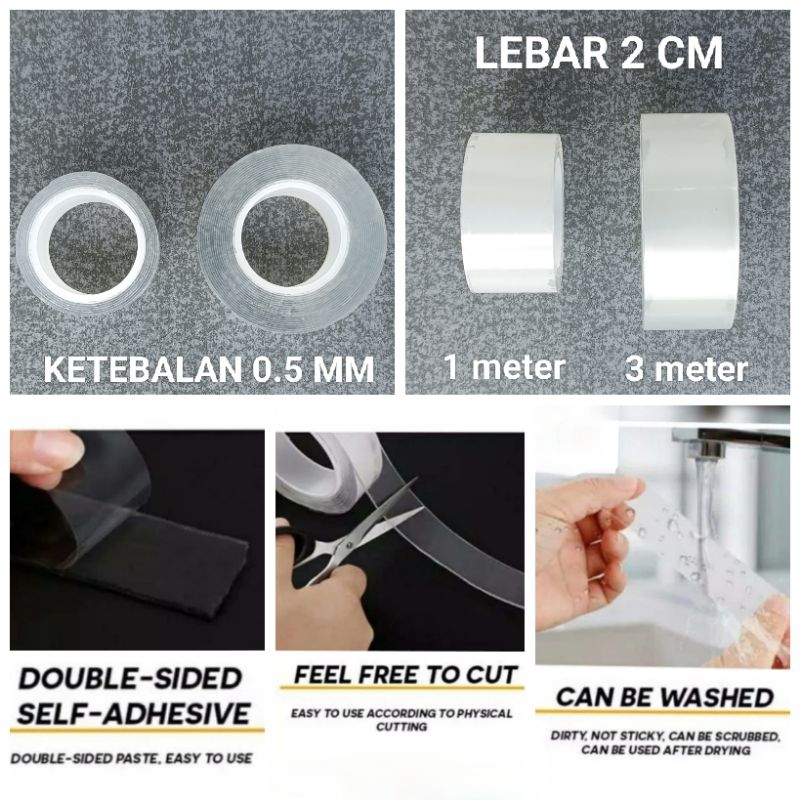 KETEBALAN 0.5 MM

LEBAR 2 CM

1 meter

3 meter

DOUBLE-SIDED SELF-ADHESIVE

DOUBLE-SIDED PASTE, EASY TO USE

FEEL FREE TO CUT

EASY TO USE ACCORDING TO PHYSICAL CUTTING

CAN BE WASHED

DIRTY, NOT STICKY, CAN BE SCRUBBED, CAN BE USED AFTER DRYING